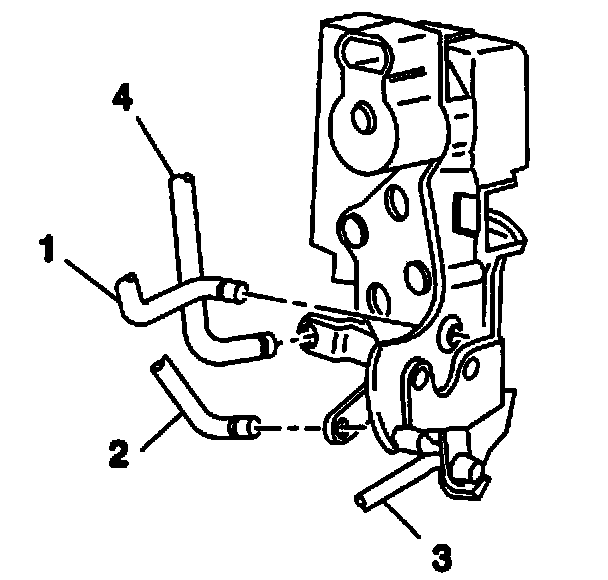 4
1
2
3