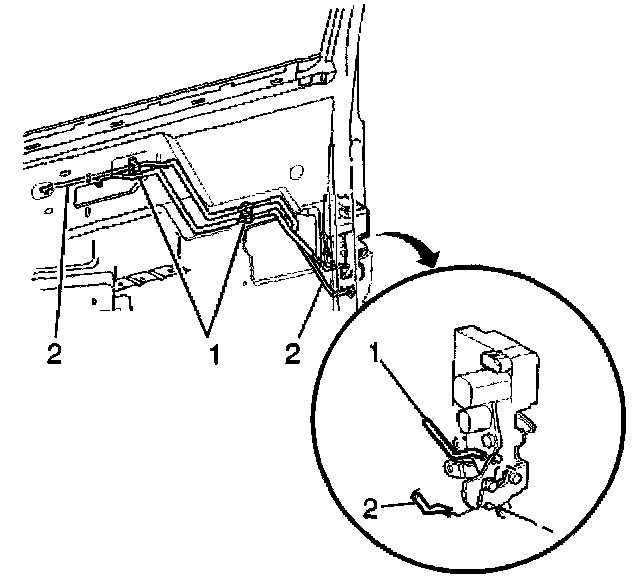 2
1
2
1
2