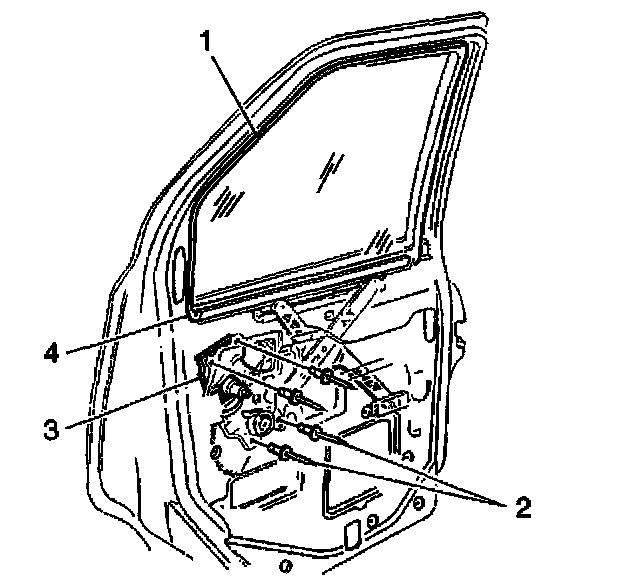 1
4
3
2