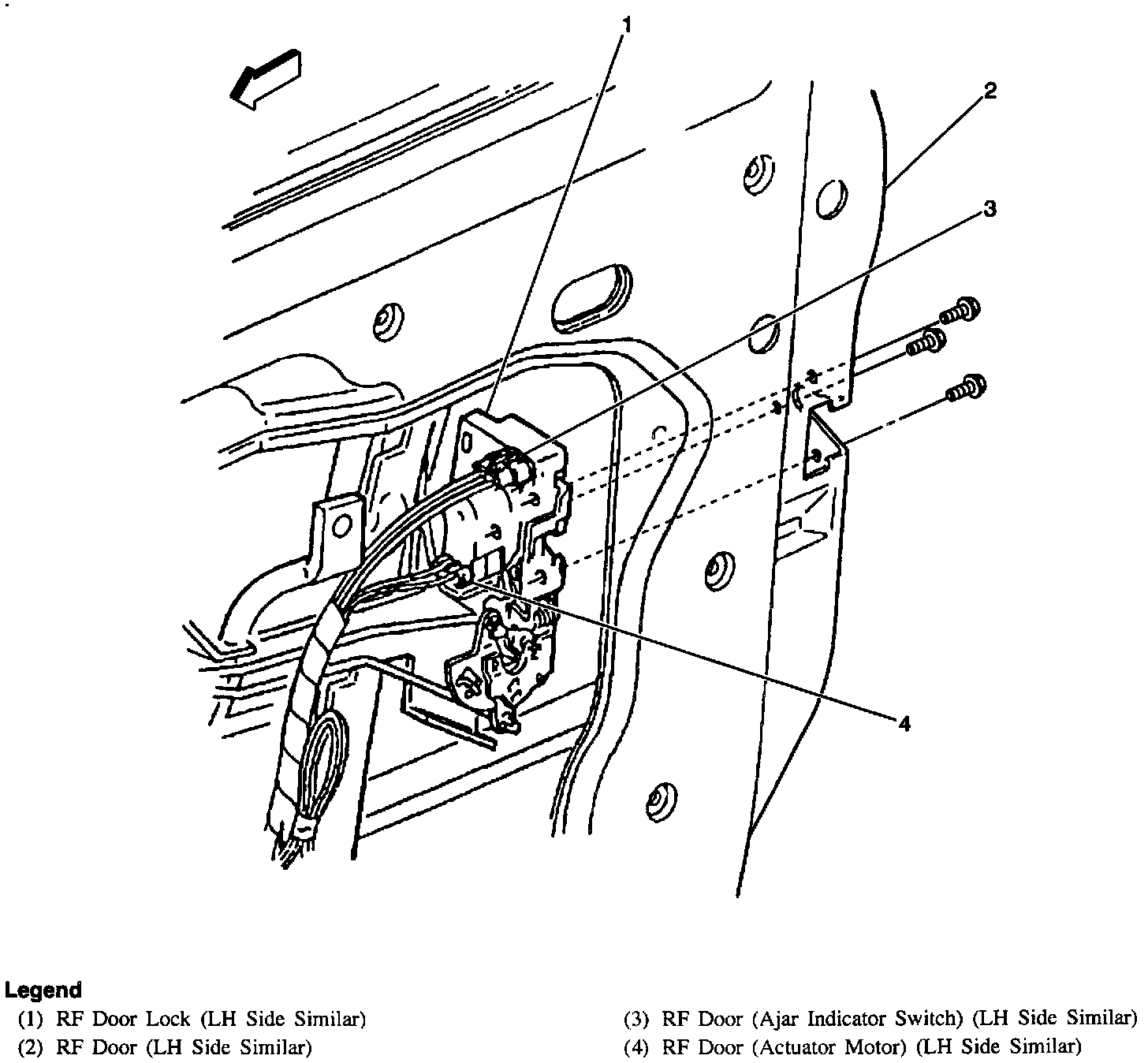 1
2
3
4

Legend
(1) RF Door Lock (LH Side Similar)
(2) RF Door (LH Side Similar)
(3) RF Door (Ajar Indicator Switch) (LH Side Similar)
(4) RF Door (Actuator Motor) (LH Side Similar)