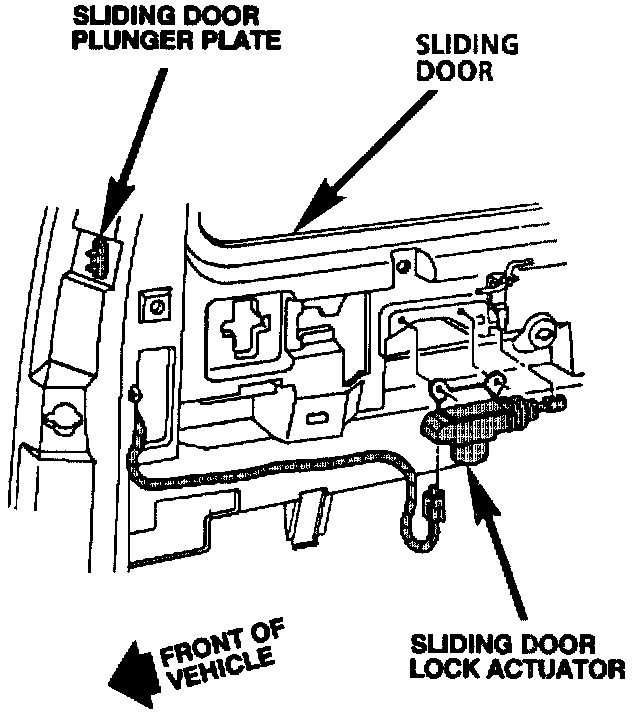 SLIDING DOOR PLUNGER PLATE

SLIDING DOOR

FRONT OF VEHICLE

SLIDING DOOR LOCK ACTUATOR