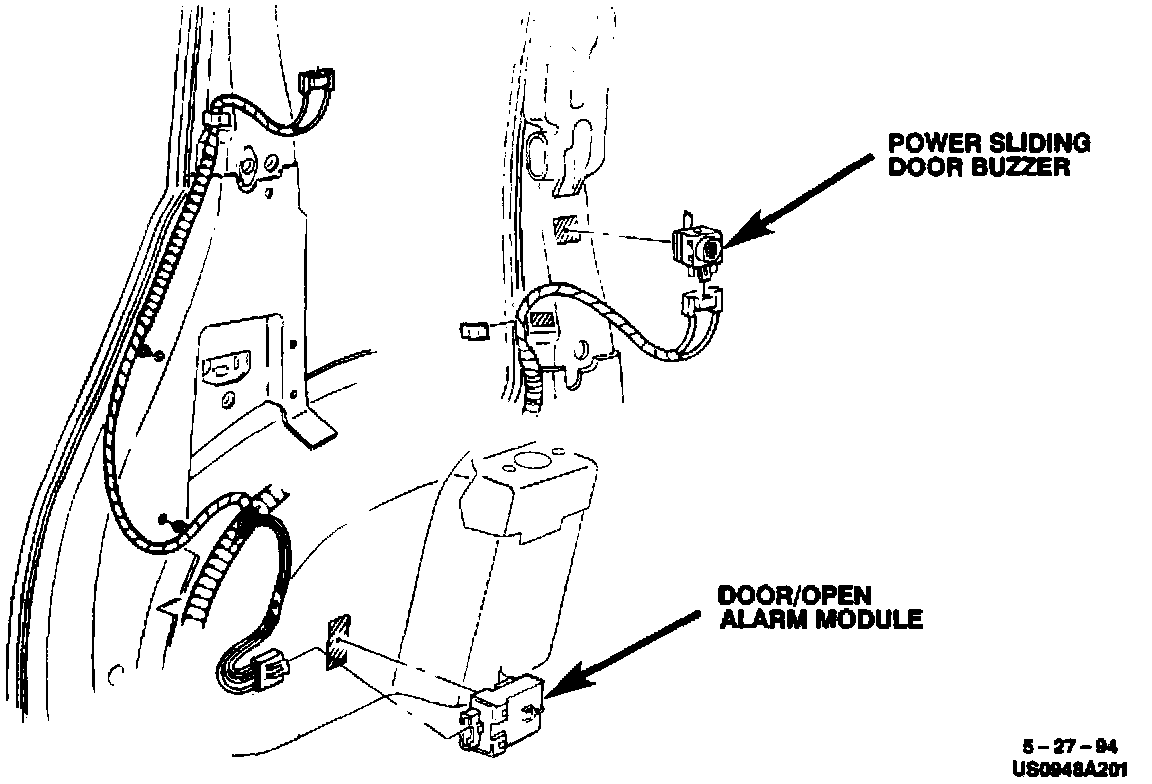 POWER SLIDING DOOR BUZZER

DOOR/OPEN ALARM MODULE

5 – 27 – 94
US0948A201