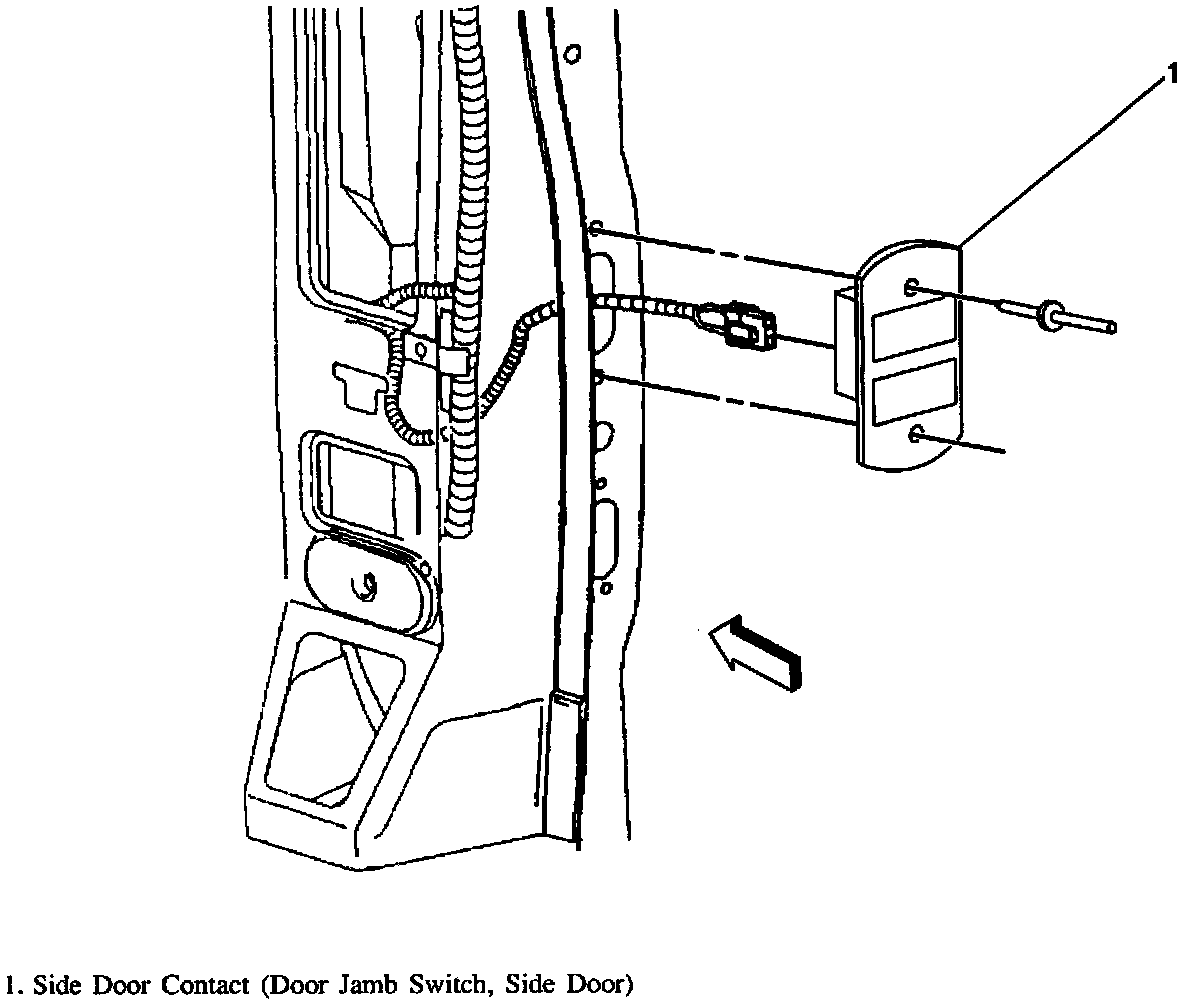 1

1. Side Door Contact (Door Jamb Switch, Side Door)