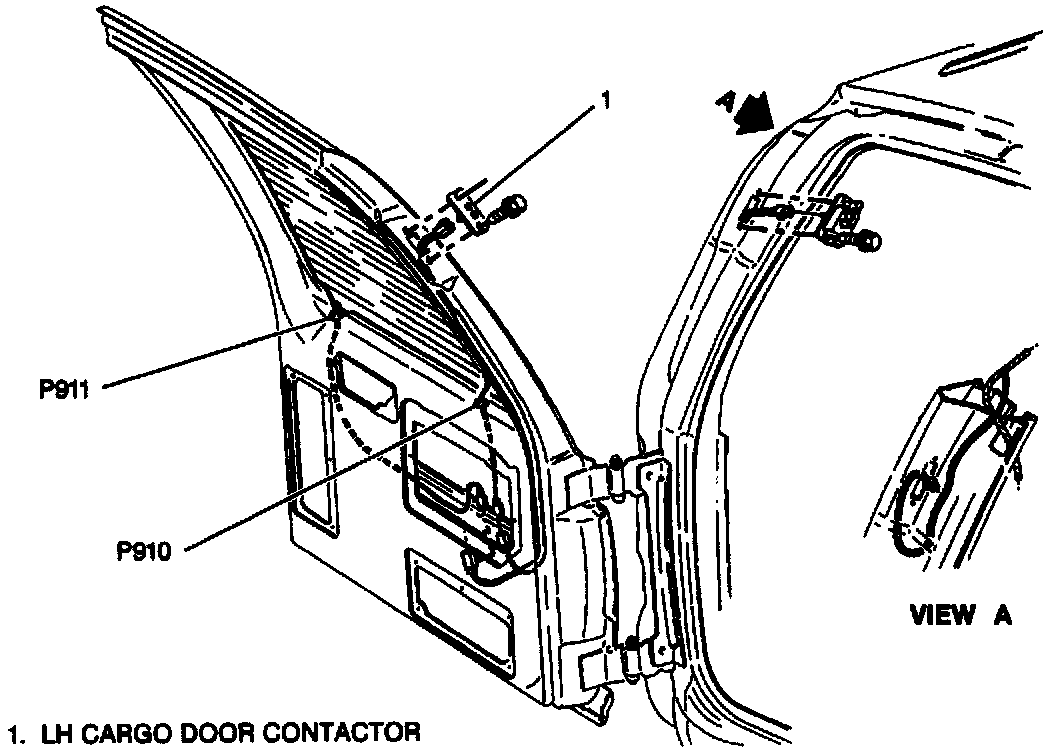 1

A

P911

P910

VIEW A

1. LH CARGO DOOR CONTACTOR