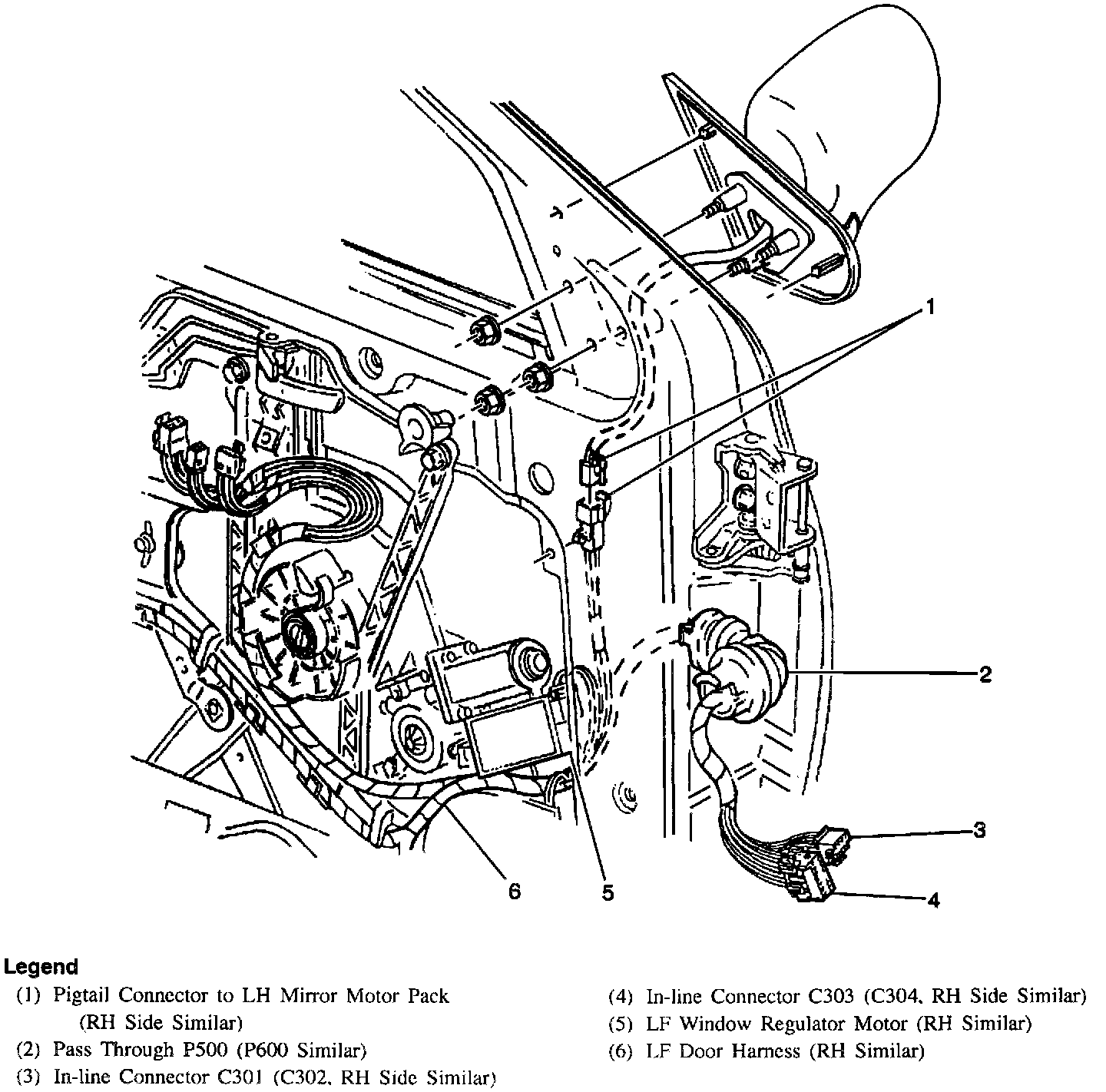 1

2

3

4

6

5

Legend

(1) Pigtail Connector to LH Mirror Motor Pack (RH Side Similar)
(2) Pass Through P500 (P600 Similar)
(3) In-line Connector C301 (C302, RH Side Similar)

(4) In-line Connector C303 (C304, RH Side Similar)
(5) LF Window Regulator Motor (RH Similar)
(6) LF Door Harness (RH Similar)