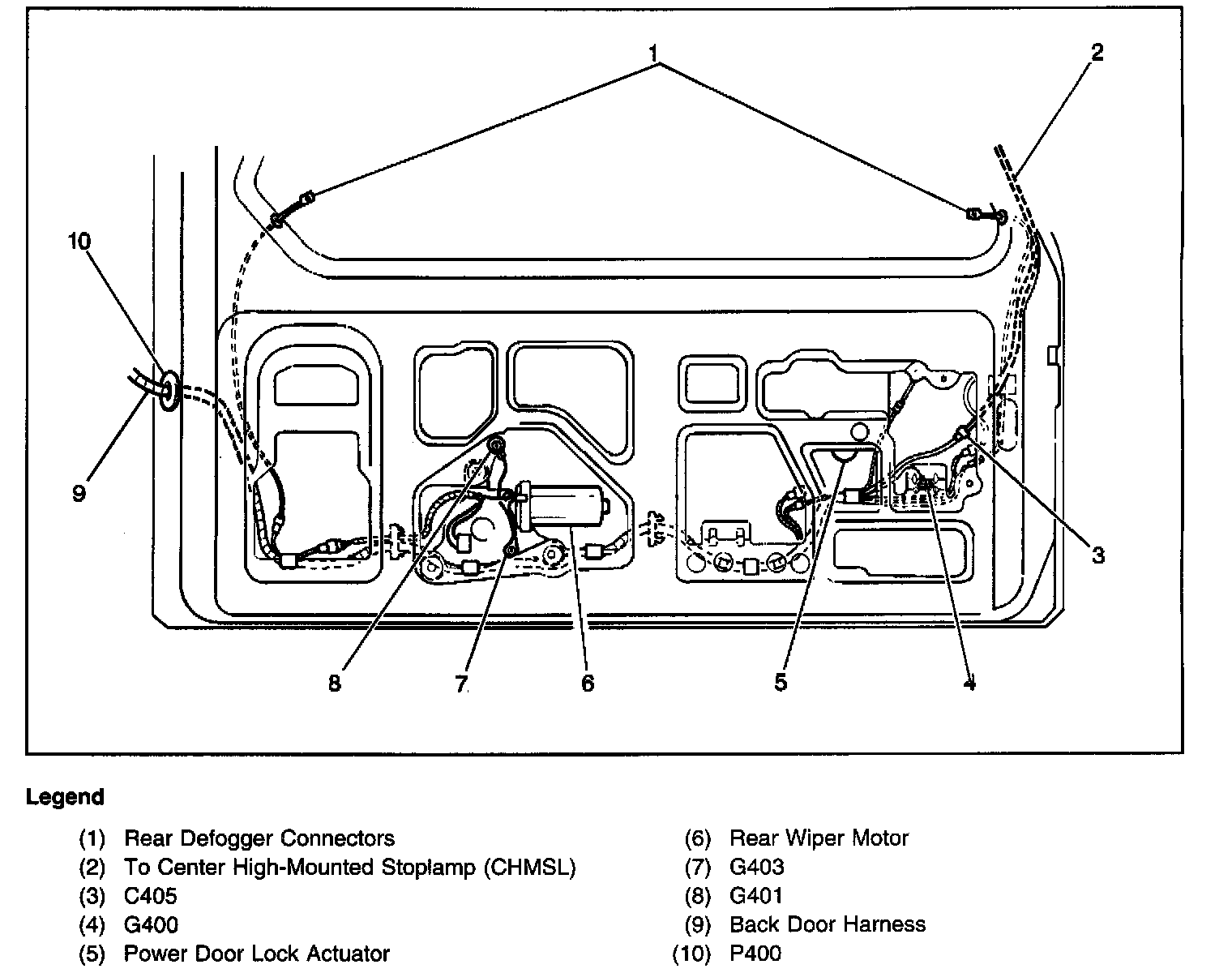 1

2

10

9

3

8

7

6

5

4

Legend

(1) Rear Defogger Connectors
(2) To Center High-Mounted Stoplamp (CHMSL)
(3) C405
(4) G400
(5) Power Door Lock Actuator

(6) Rear Wiper Motor
(7) G403
(8) G401
(9) Back Door Harness
(10) P400