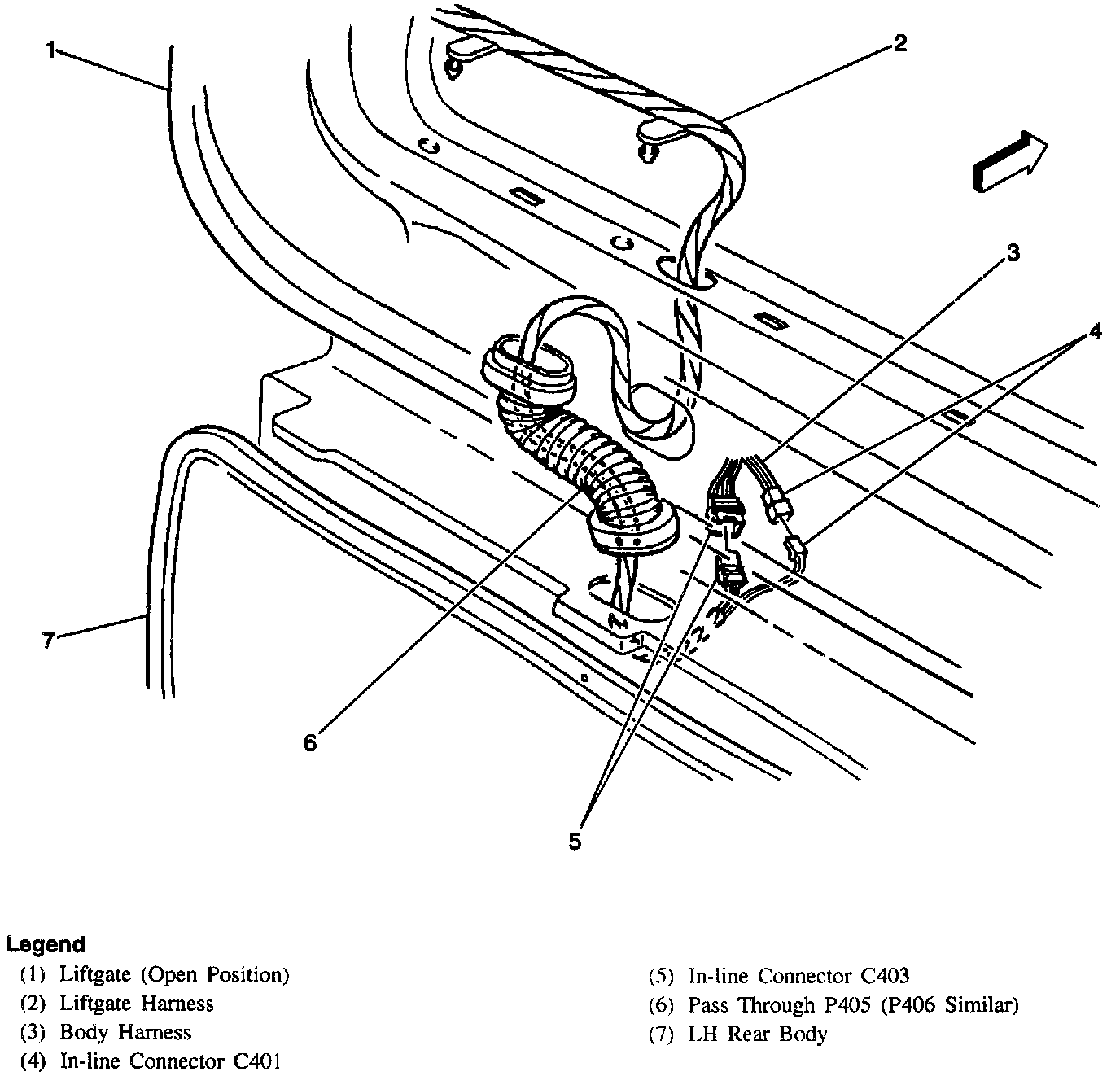 1

2

3

4

7

6

5

Legend
(1) Liftgate (Open Position)
(2) Liftgate Harness
(3) Body Harness
(4) In-line Connector C401

(5) In-line Connector C403
(6) Pass Through P405 (P406 Similar)
(7) LH Rear Body