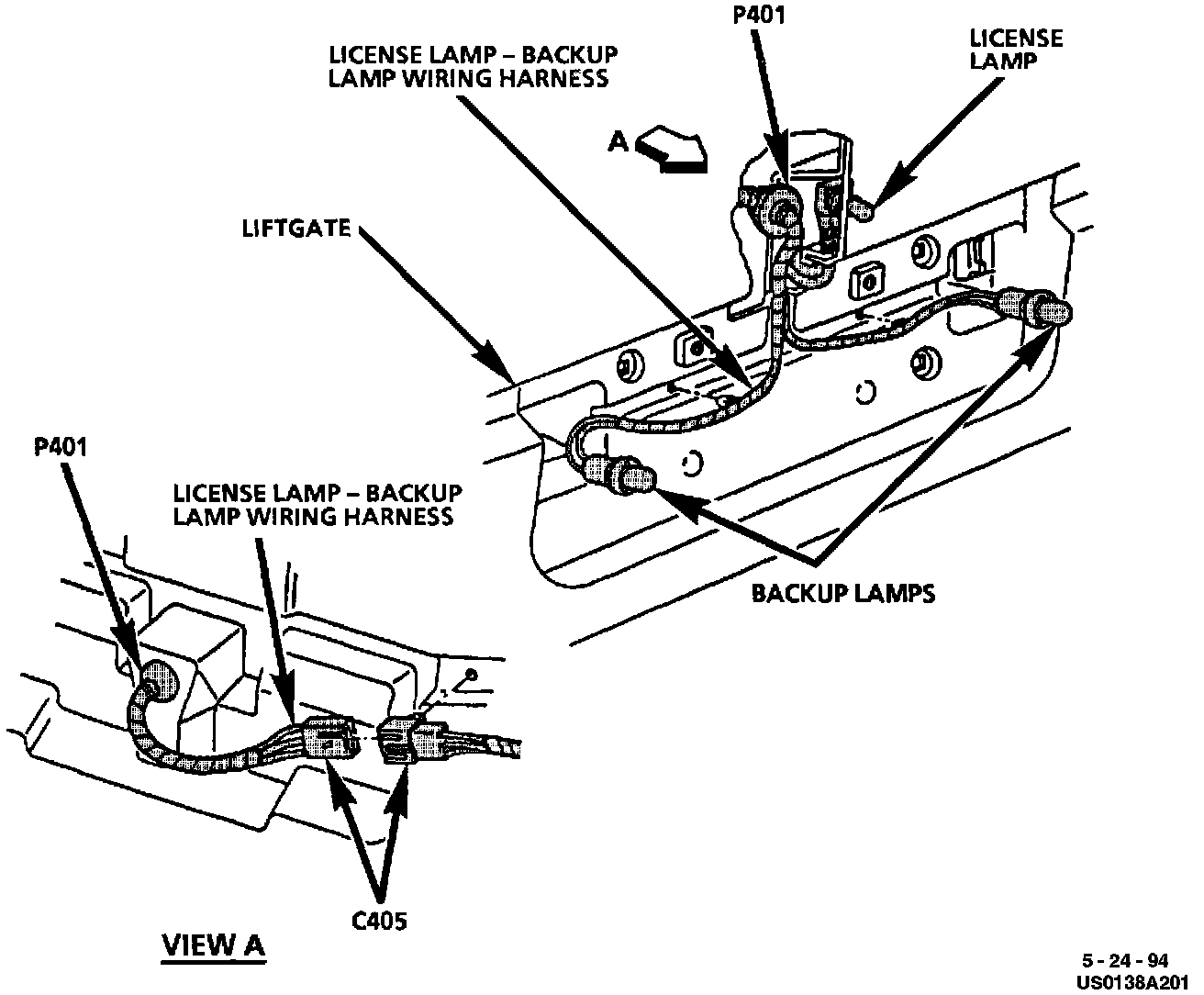 P401

LICENSE LAMP – BACKUP LAMP WIRING HARNESS

LICENSE LAMP

A

LIFTGATE

BACKUP LAMPS

P401

LICENSE LAMP – BACKUP LAMP WIRING HARNESS

C405

VIEW A

5 - 24 - 94
US0138A201