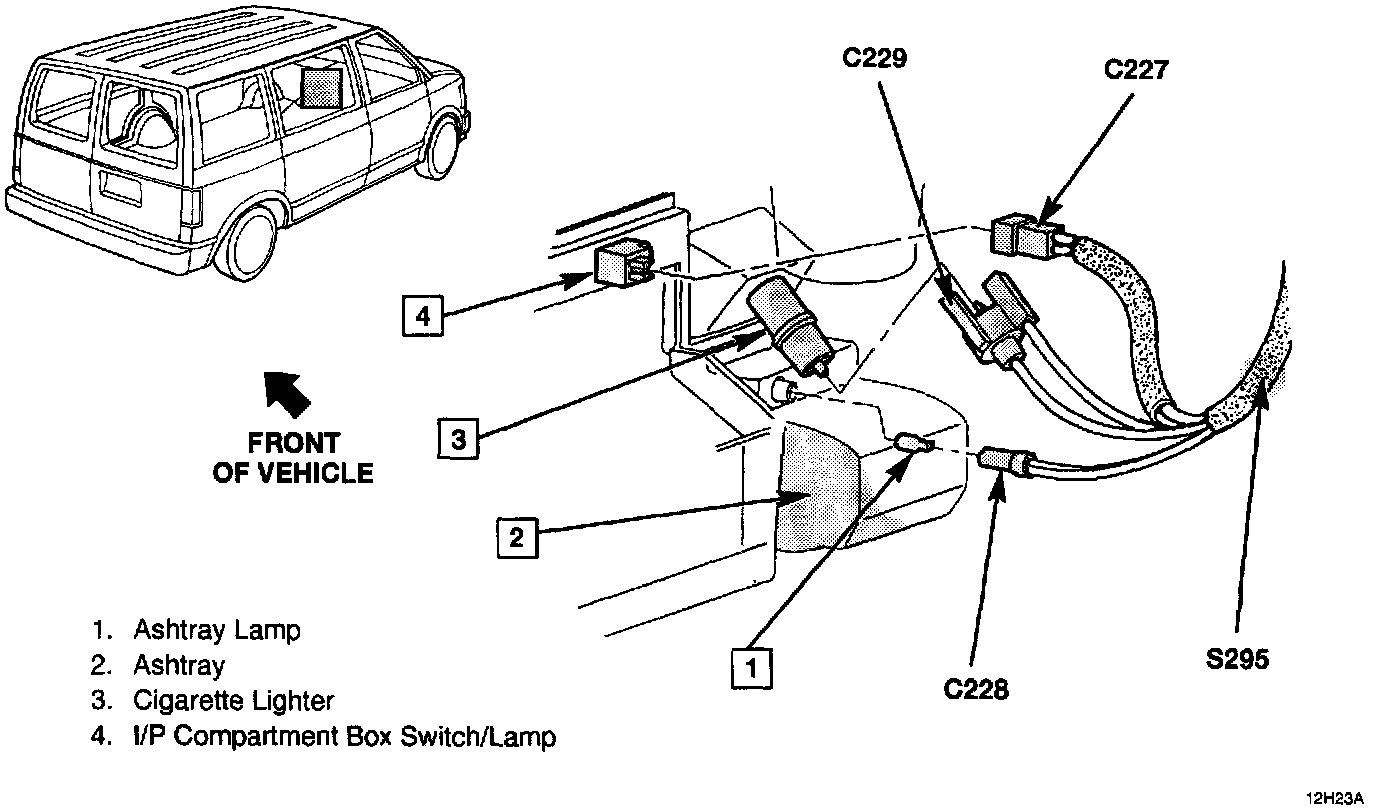 C229
C227
4
3
FRONT OF VEHICLE
2
1
C228
S295

1. Ashtray Lamp
2. Ashtray
3. Cigarette Lighter
4. I/P Compartment Box Switch/Lamp

12H23A