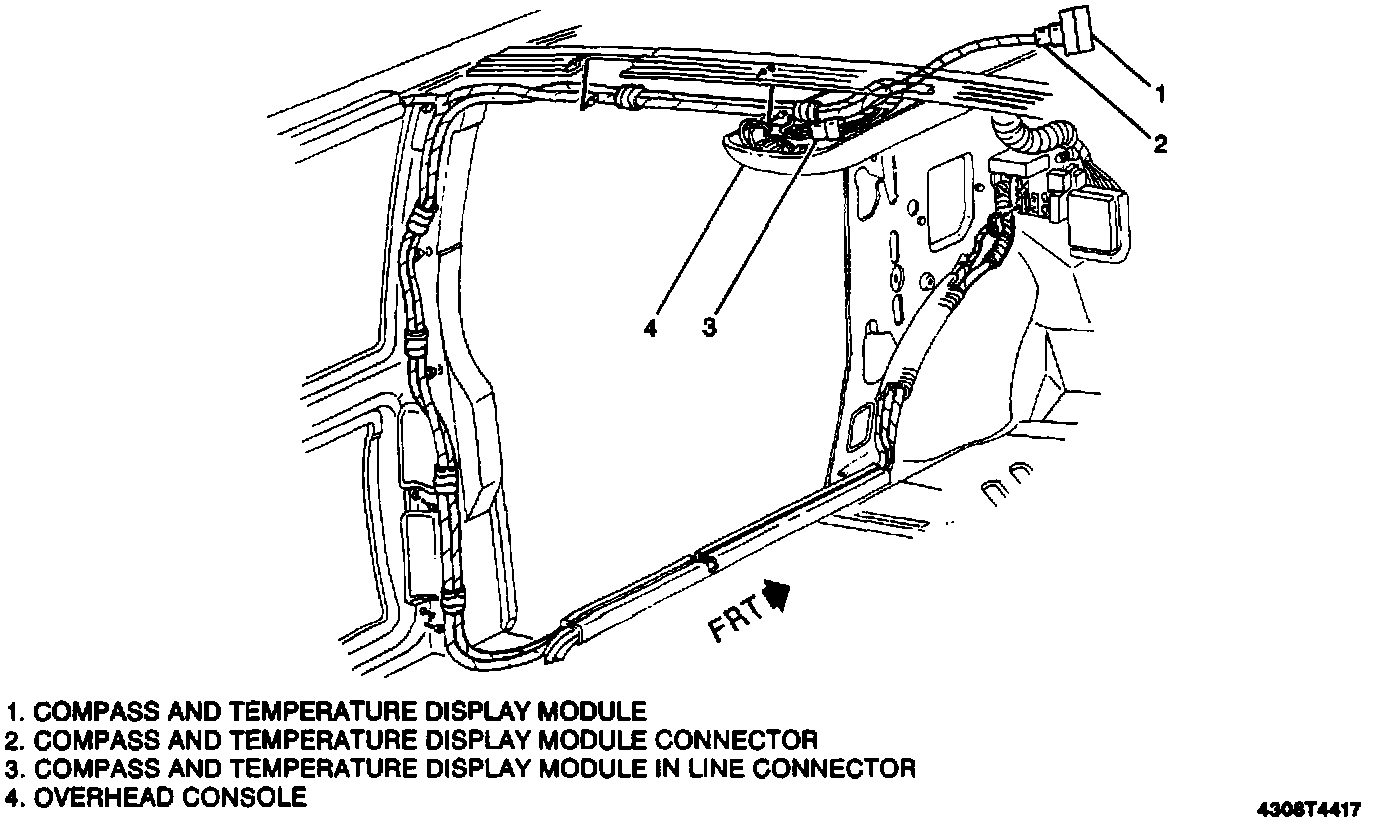 1
2
4
3
FRT

1. COMPASS AND TEMPERATURE DISPLAY MODULE
2. COMPASS AND TEMPERATURE DISPLAY MODULE CONNECTOR
3. COMPASS AND TEMPERATURE DISPLAY MODULE IN LINE CONNECTOR
4. OVERHEAD CONSOLE

4306T4417