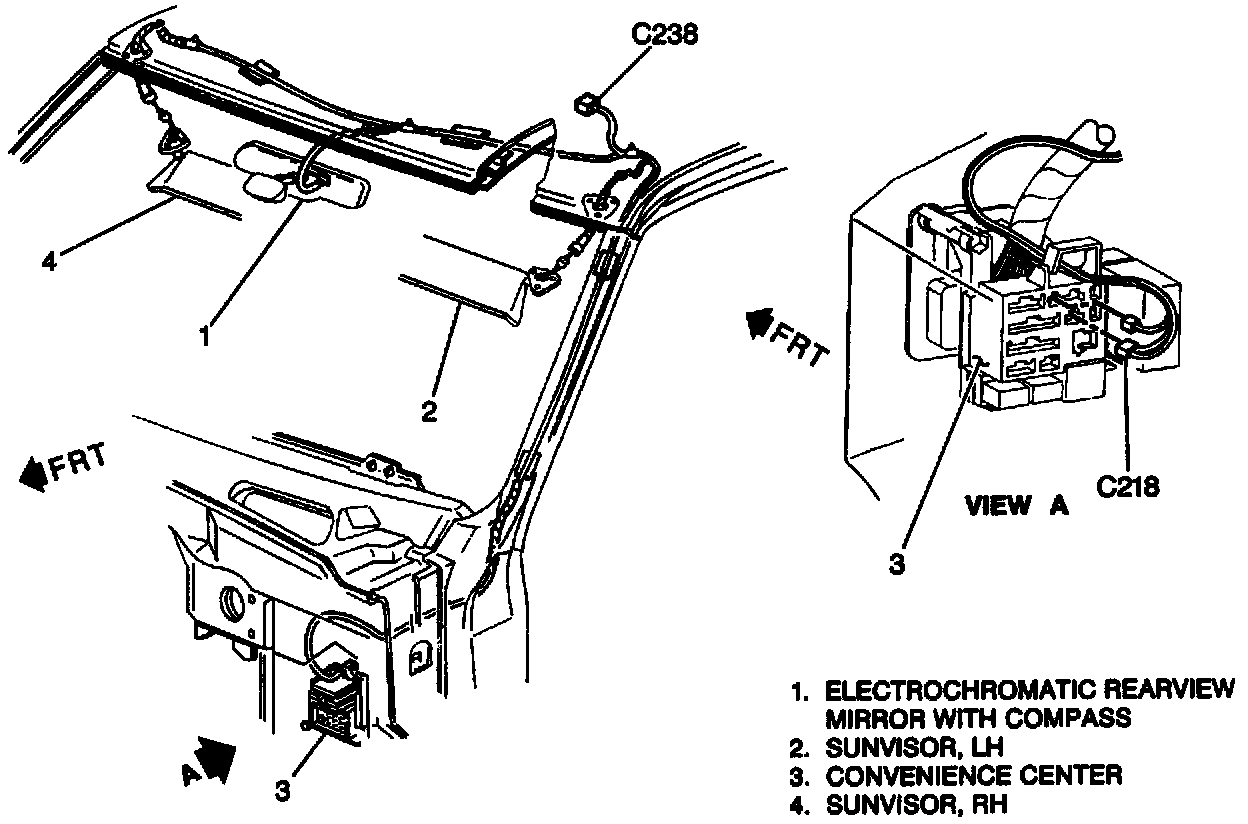 C238

4

1

2

FRT

FRT

C218

VIEW A

3

A

3

1. ELECTROCHROMATIC REARVIEW MIRROR WITH COMPASS
2. SUNVISOR, LH
3. CONVENIENCE CENTER
4. SUNVISOR, RH