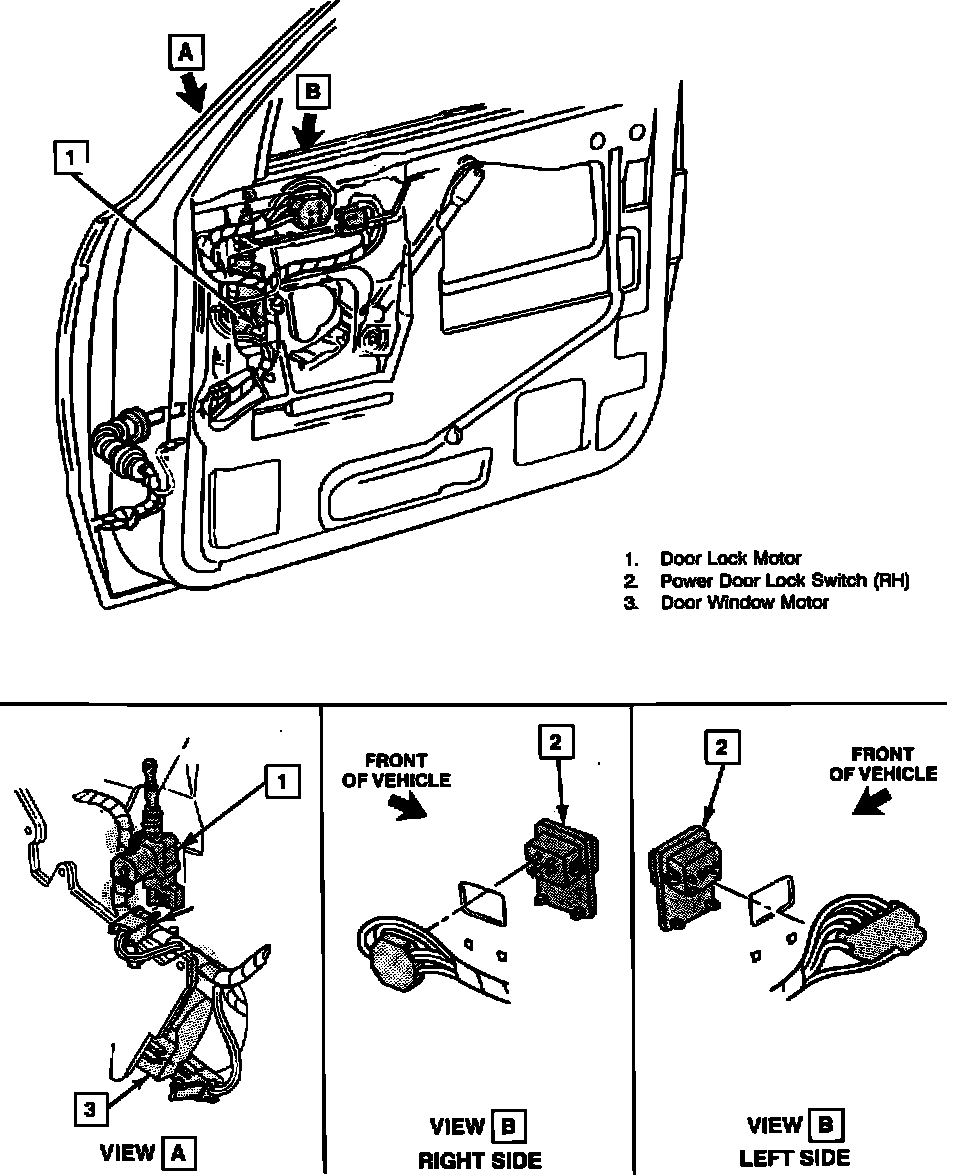 A
B
1

1. Door Lock Motor
2. Power Door Lock Switch (RH)
3. Door Window Motor

1
3
VIEW A

FRONT OF VEHICLE
2
VIEW B
RIGHT SIDE

2
FRONT OF VEHICLE
VIEW B
LEFT SIDE