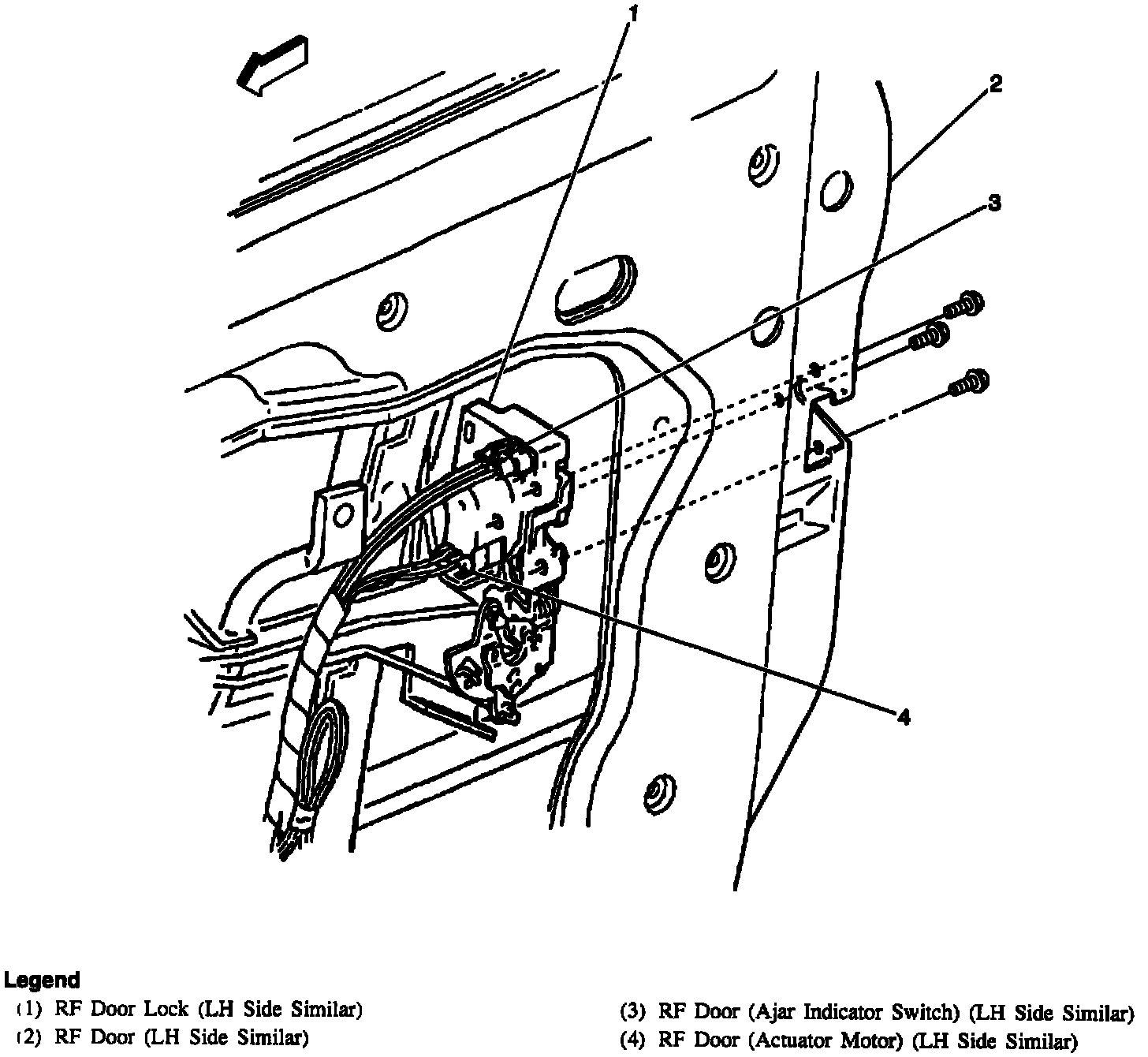 1
2
3
4

Legend
(1) RF Door Lock (LH Side Similar)
(2) RF Door (LH Side Similar)

(3) RF Door (Ajar Indicator Switch) (LH Side Similar)
(4) RF Door (Actuator Motor) (LH Side Similar)