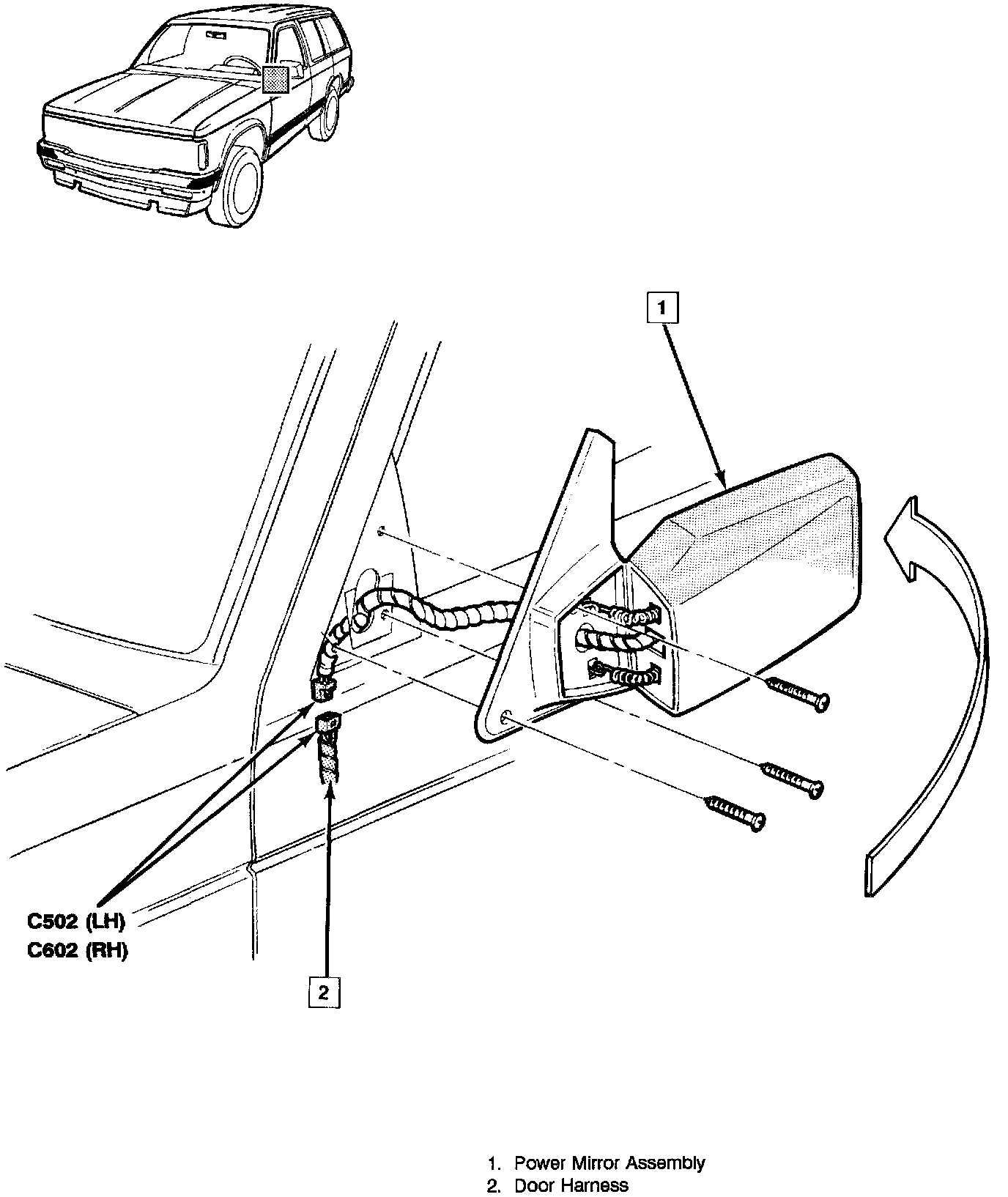 1

C502 (LH)
C602 (RH)

2

1. Power Mirror Assembly
2. Door Harness