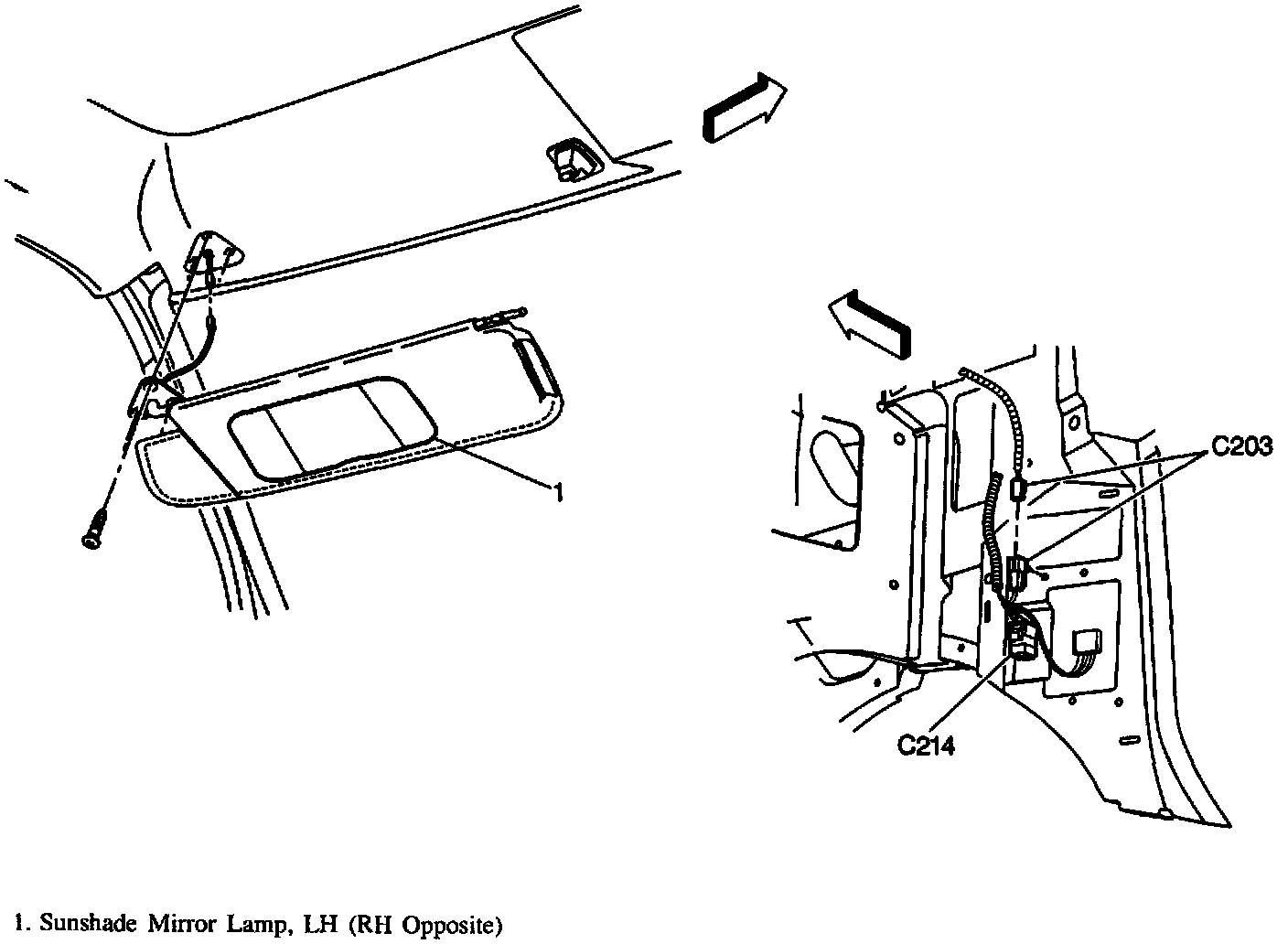 1

C203

C214

1. Sunshade Mirror Lamp, LH (RH Opposite)