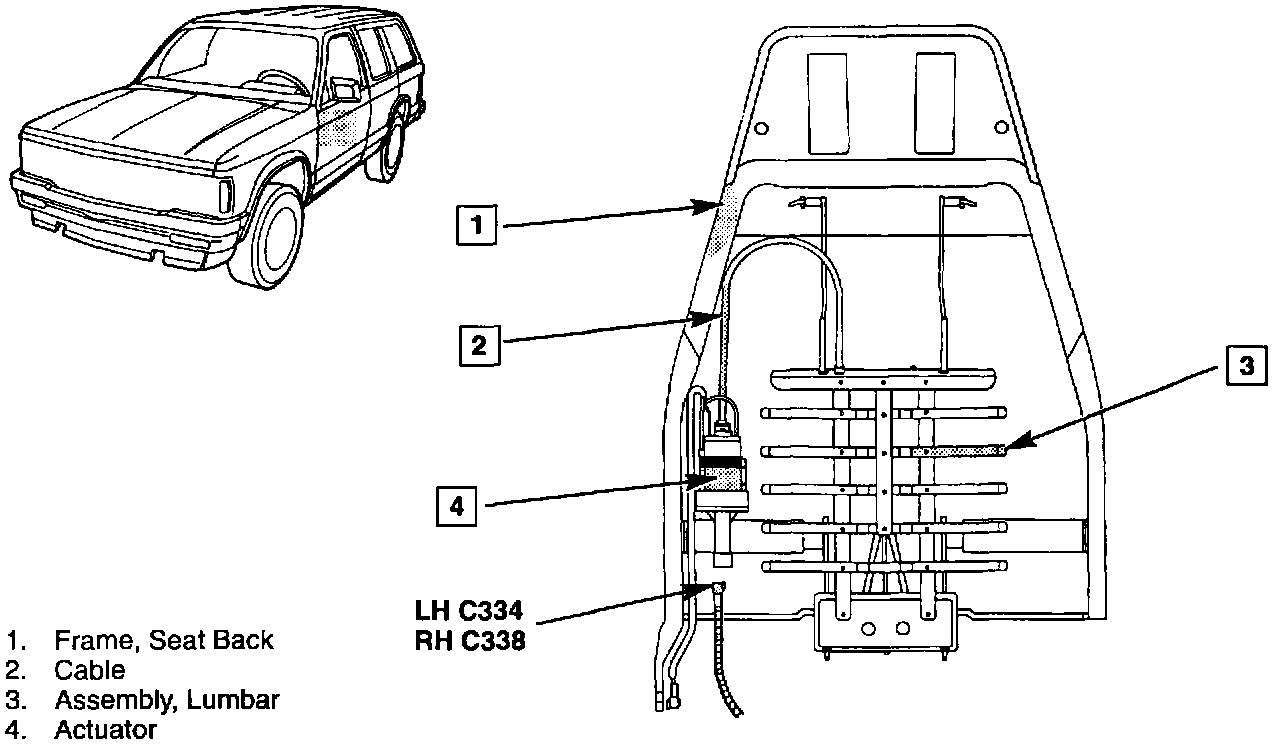 1

2

3

4

LH C334
RH C338

1. Frame, Seat Back
2. Cable
3. Assembly, Lumbar
4. Actuator