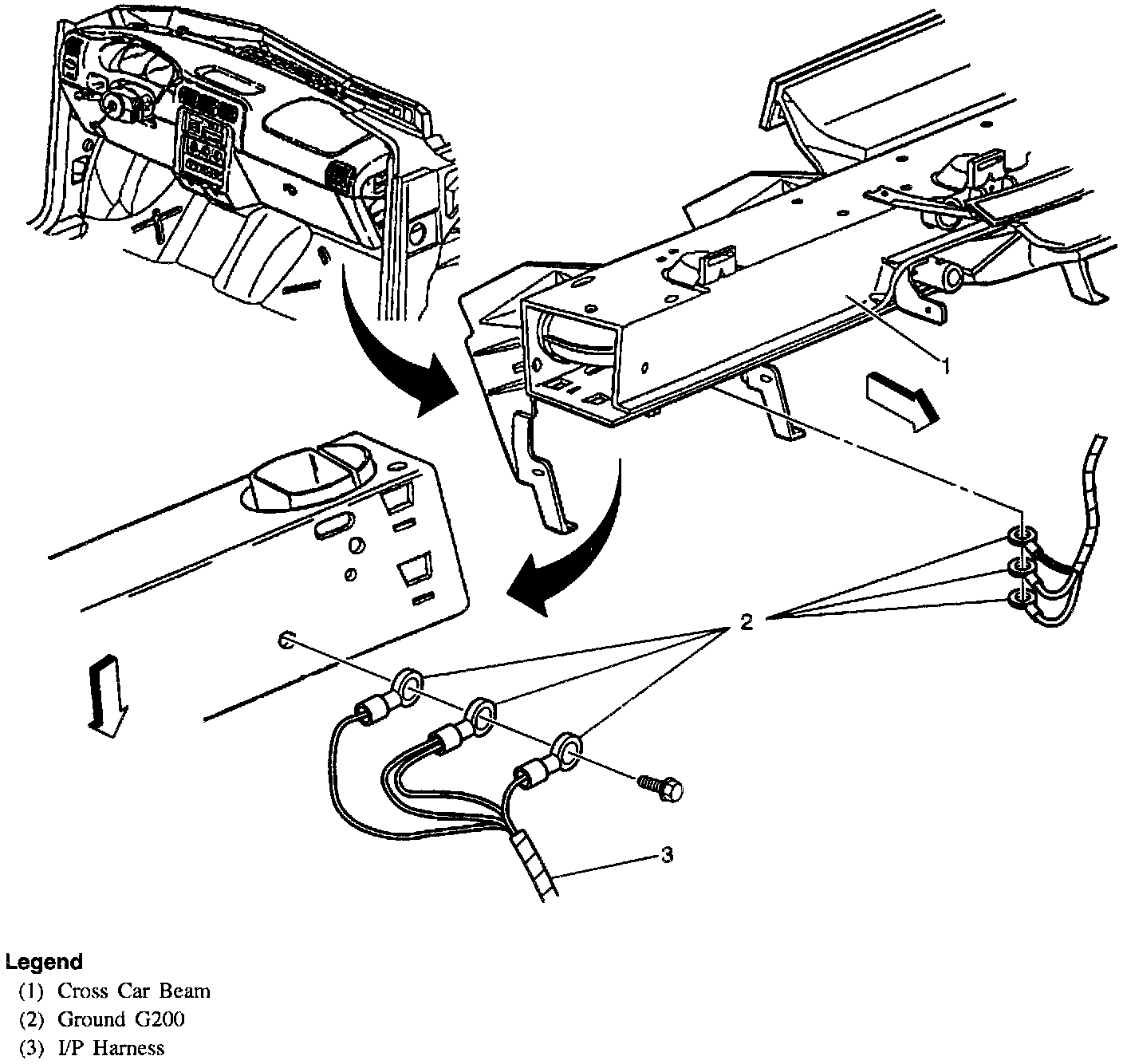 1

2

3

Legend
(1) Cross Car Beam
(2) Ground G200
(3) I/P Harness