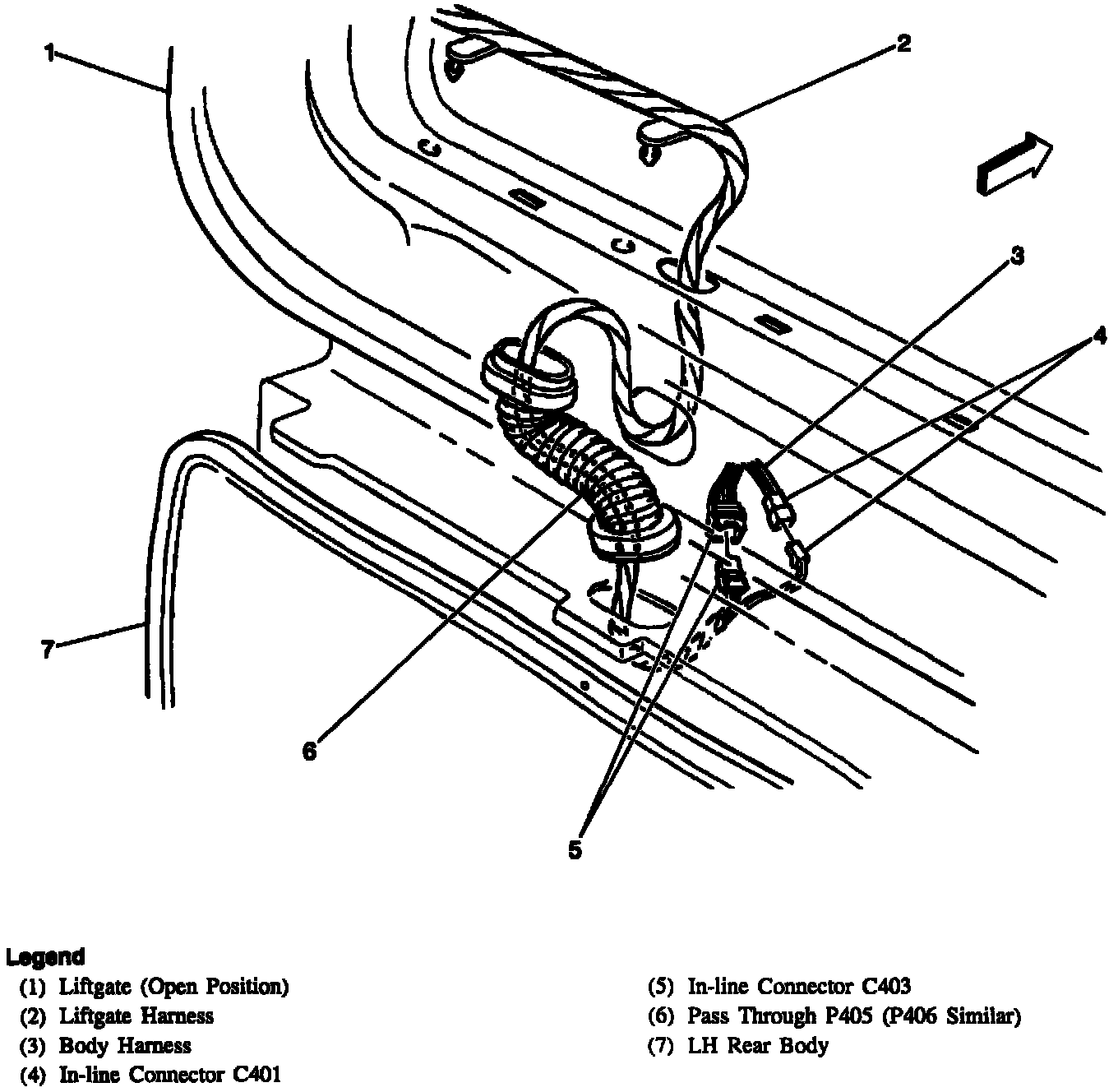 1

2

3

4

7

6

5

Legend
(1) Liftgate (Open Position)
(2) Liftgate Harness
(3) Body Harness
(4) In-line Connector C401

(5) In-line Connector C403
(6) Pass Through P405 (P406 Similar)
(7) LH Rear Body