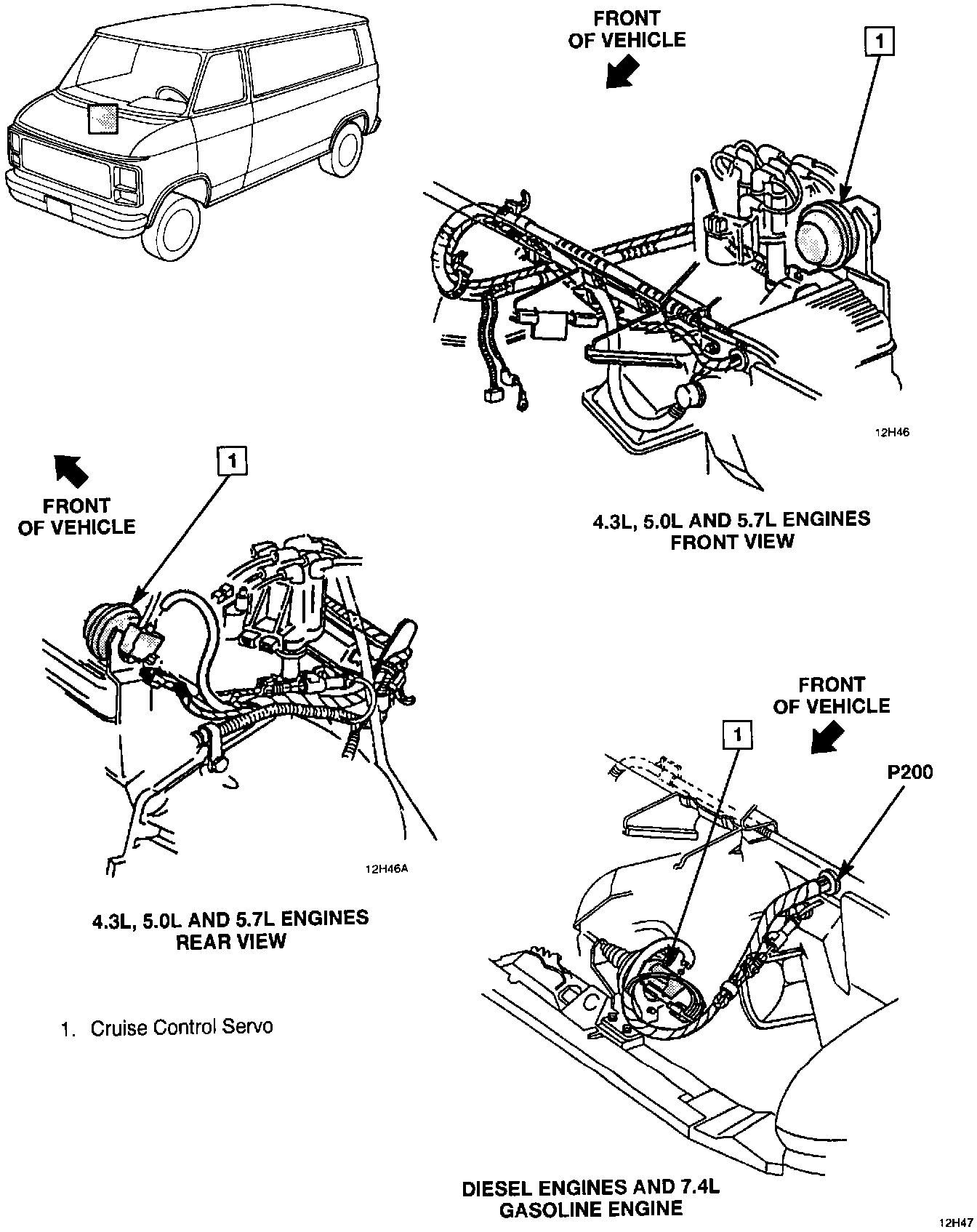 FRONT OF VEHICLE

1

12H46

4.3L, 5.0L AND 5.7L ENGINES FRONT VIEW

FRONT OF VEHICLE

1

12H46A

4.3L, 5.0L AND 5.7L ENGINES REAR VIEW

1. Cruise Control Servo

FRONT OF VEHICLE

1

P200

DIESEL ENGINES AND 7.4L GASOLINE ENGINE

12H47