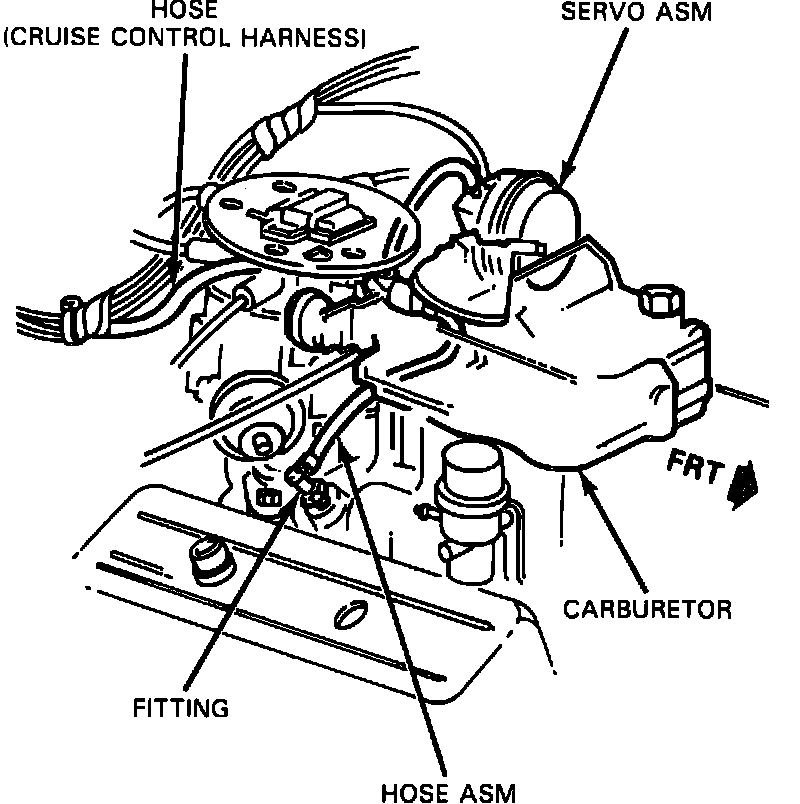 HOSE
(CRUISE CONTROL HARNESS)

SERVO ASM

FRT

CARBURETOR

FITTING

HOSE ASM