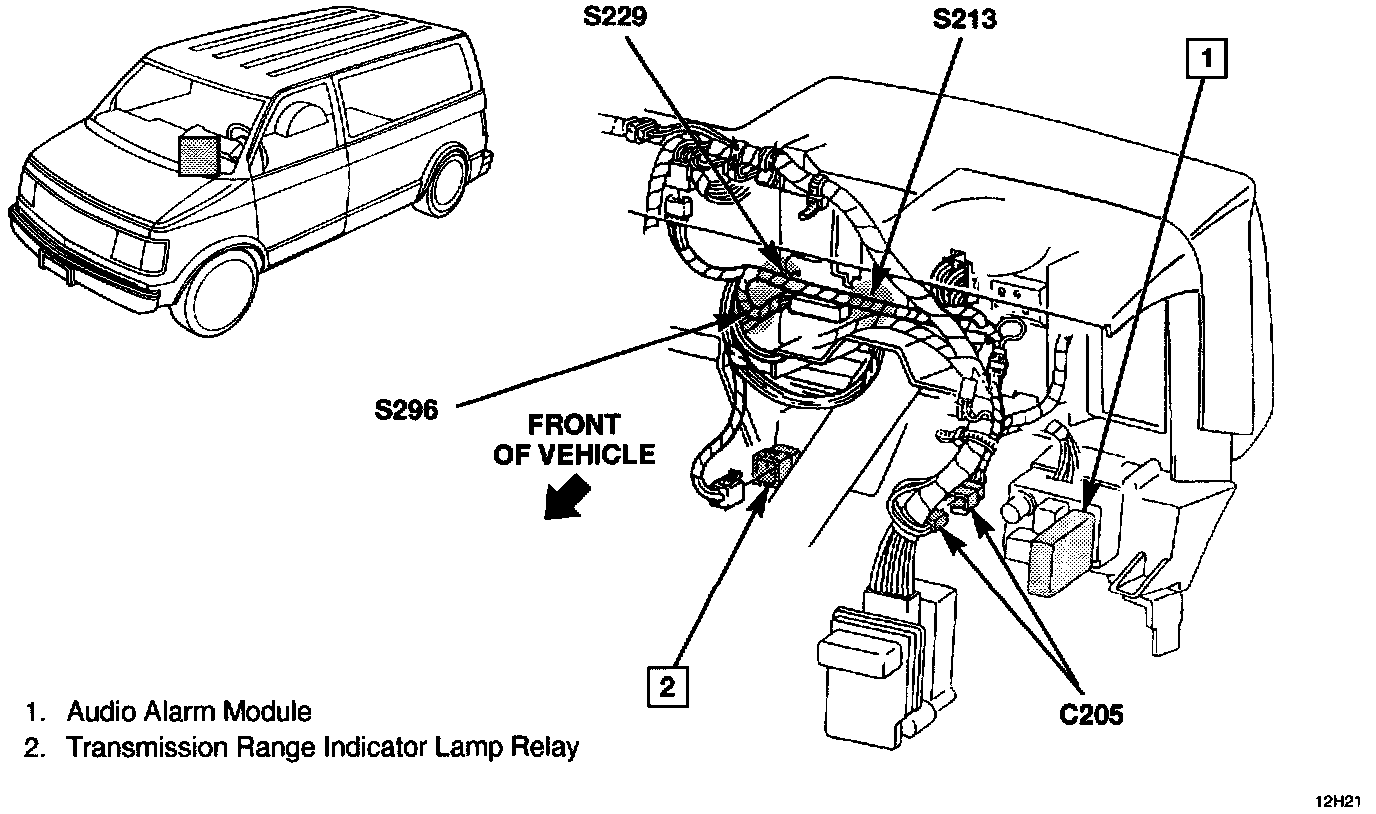 S229

S213

1

S296

FRONT OF VEHICLE

2

C205

1. Audio Alarm Module
2. Transmission Range Indicator Lamp Relay

12H21