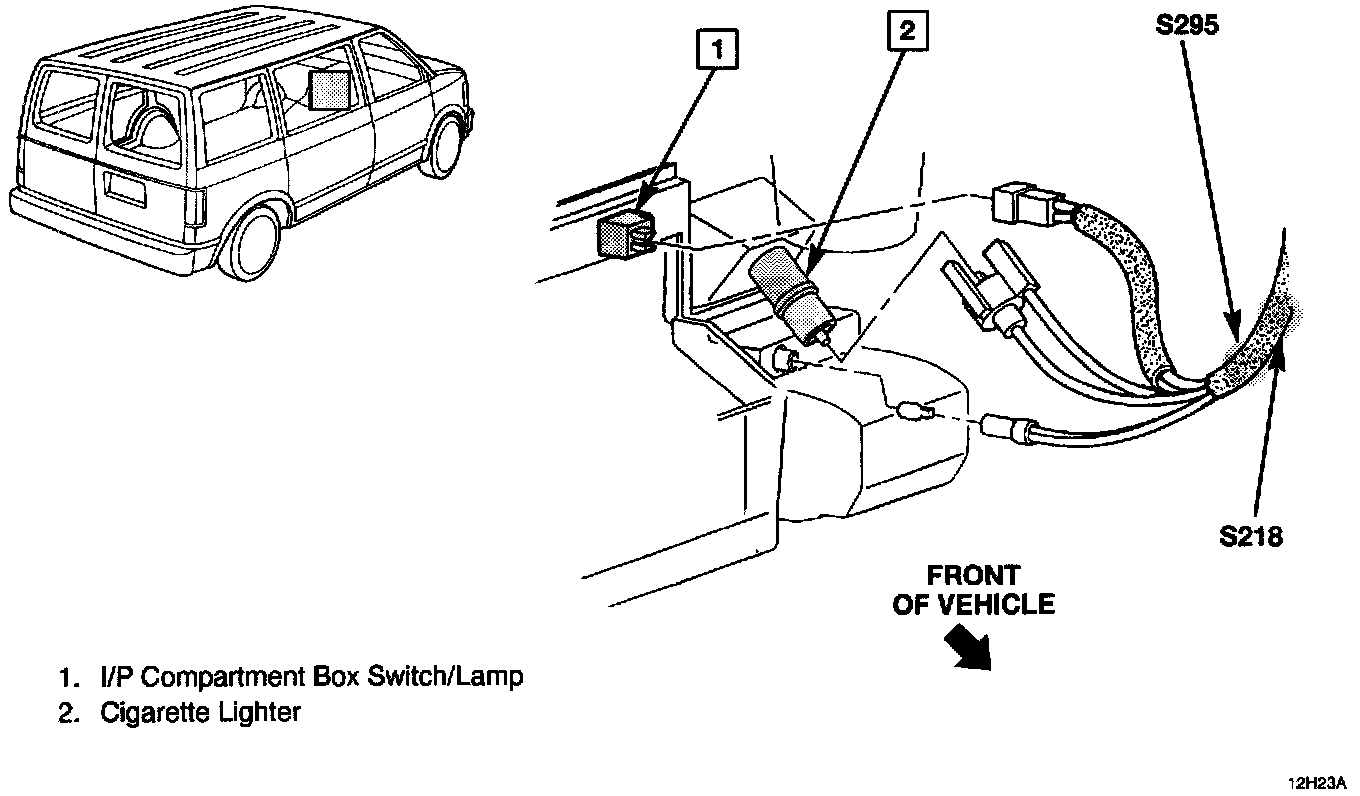 1

2

S295

S218

FRONT OF VEHICLE

1. I/P Compartment Box Switch/Lamp
2. Cigarette Lighter

12H23A