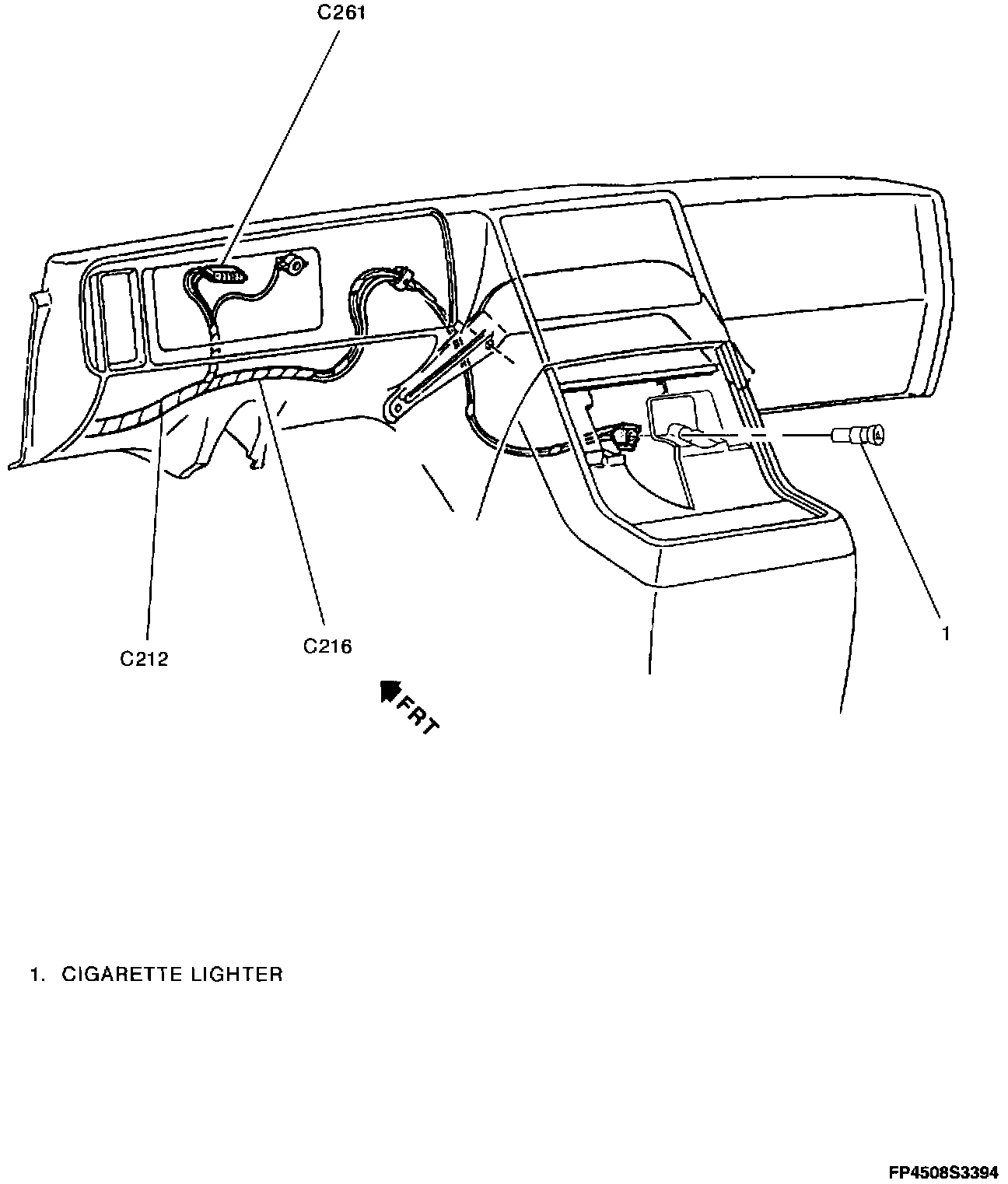 C261

C212

C216

1

FRT

1. CIGARETTE LIGHTER

FP4508S3394