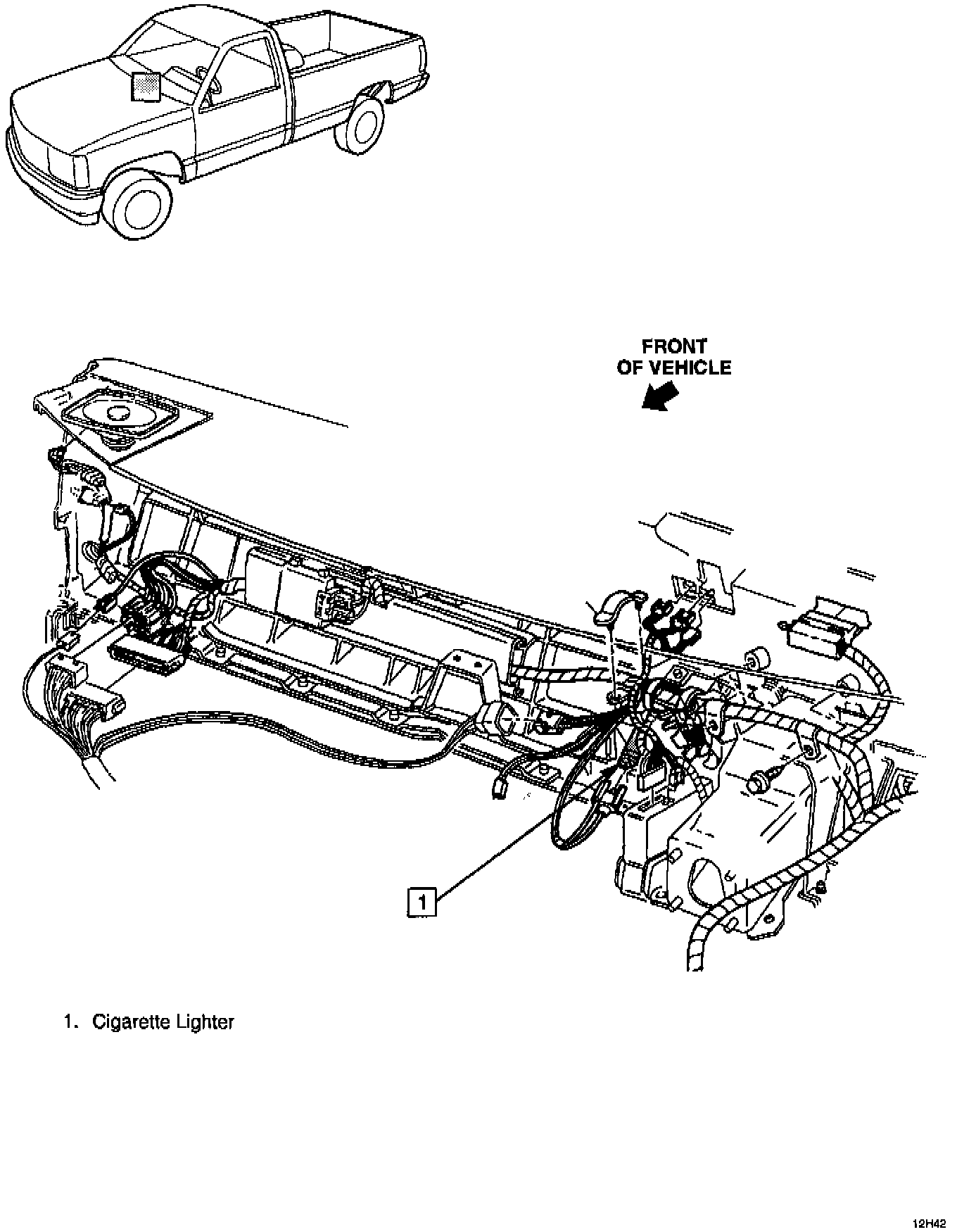 FRONT
OF VEHICLE

1

1. Cigarette Lighter

12H42