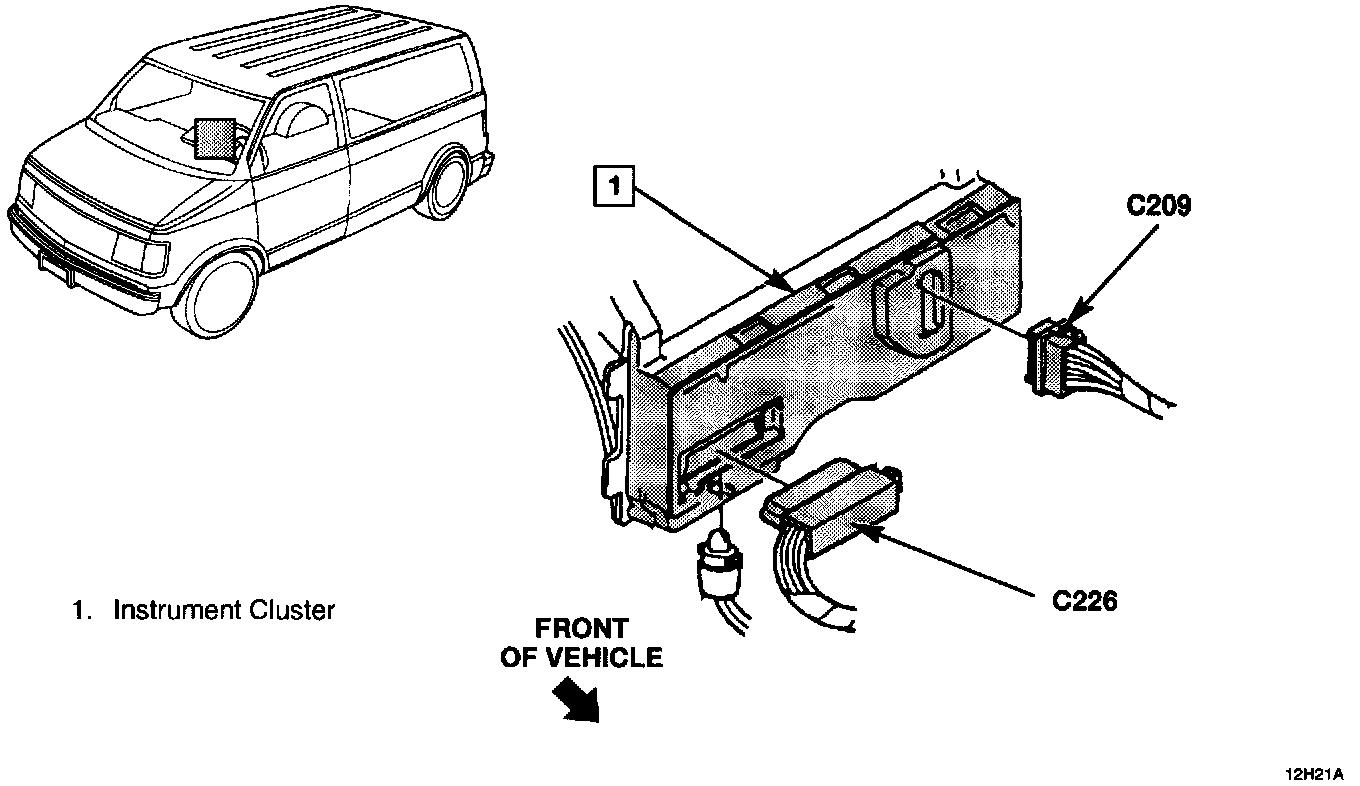 1

C209

C226

1. Instrument Cluster

FRONT OF VEHICLE

12H21A