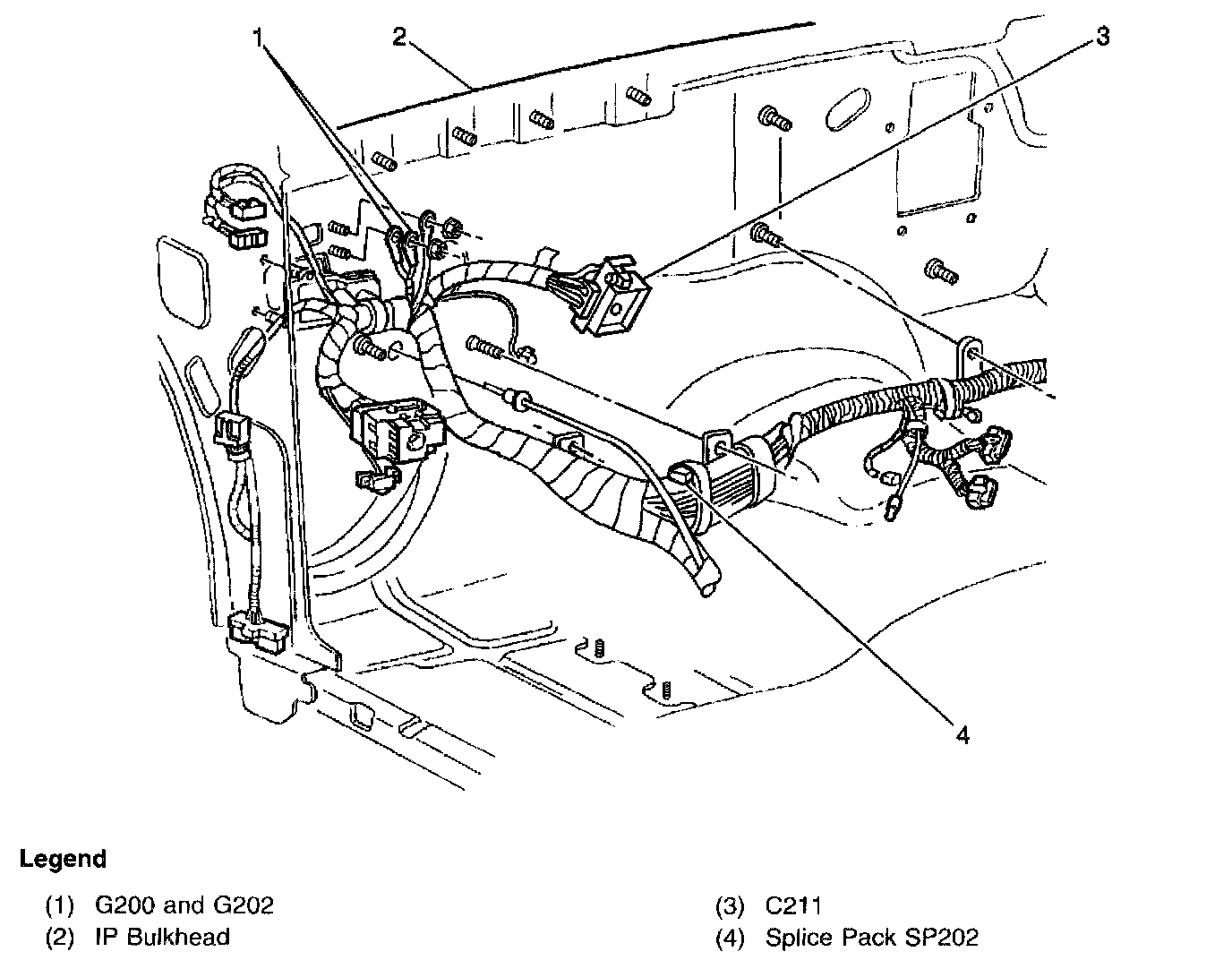 1
2
3
4

Legend

(1) G200 and G202
(2) IP Bulkhead
(3) C211
(4) Splice Pack SP202