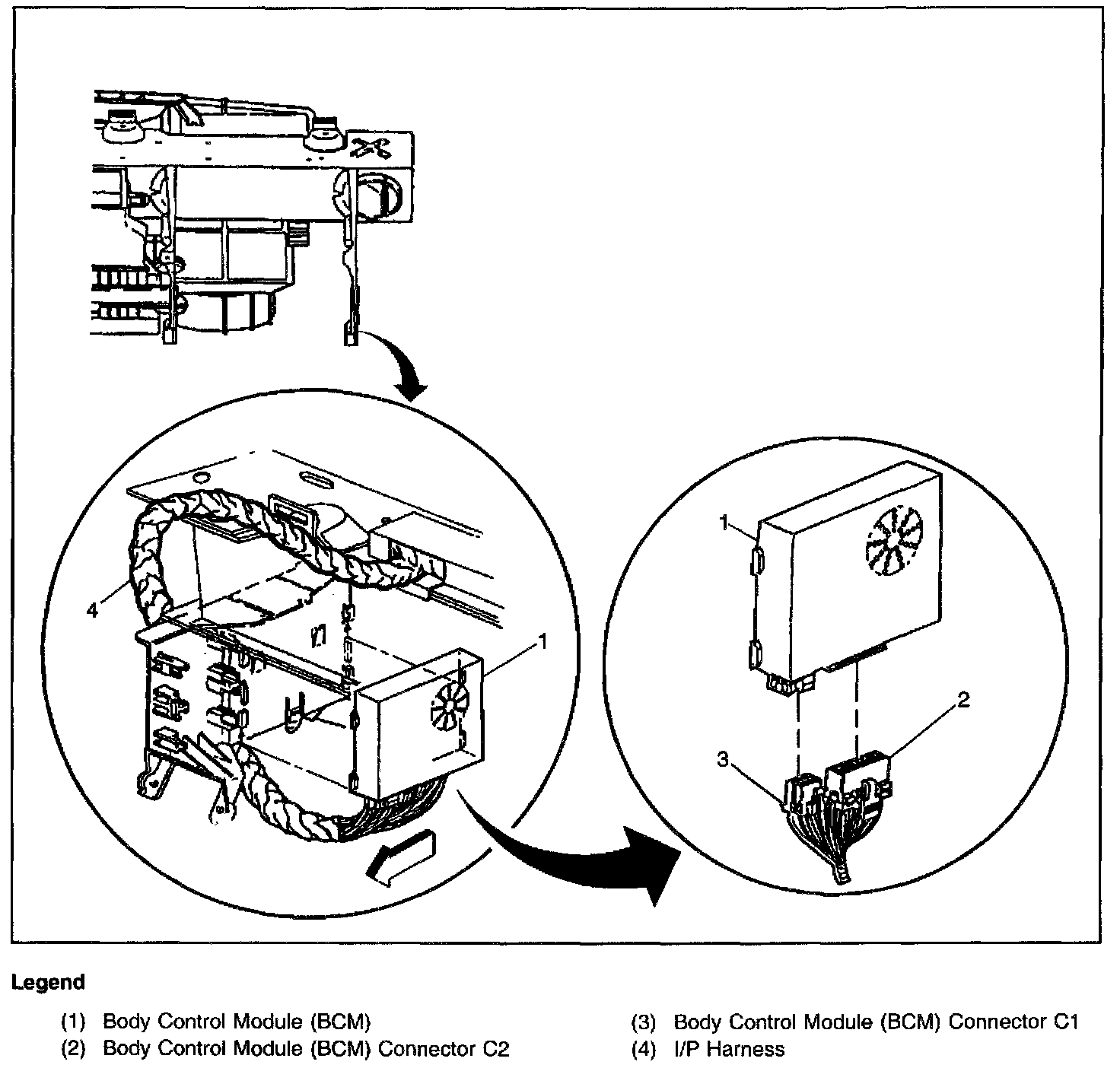 4

1

1

2

3

Legend

(1) Body Control Module (BCM)
(2) Body Control Module (BCM) Connector C2

(3) Body Control Module (BCM) Connector C1
(4) I/P Harness