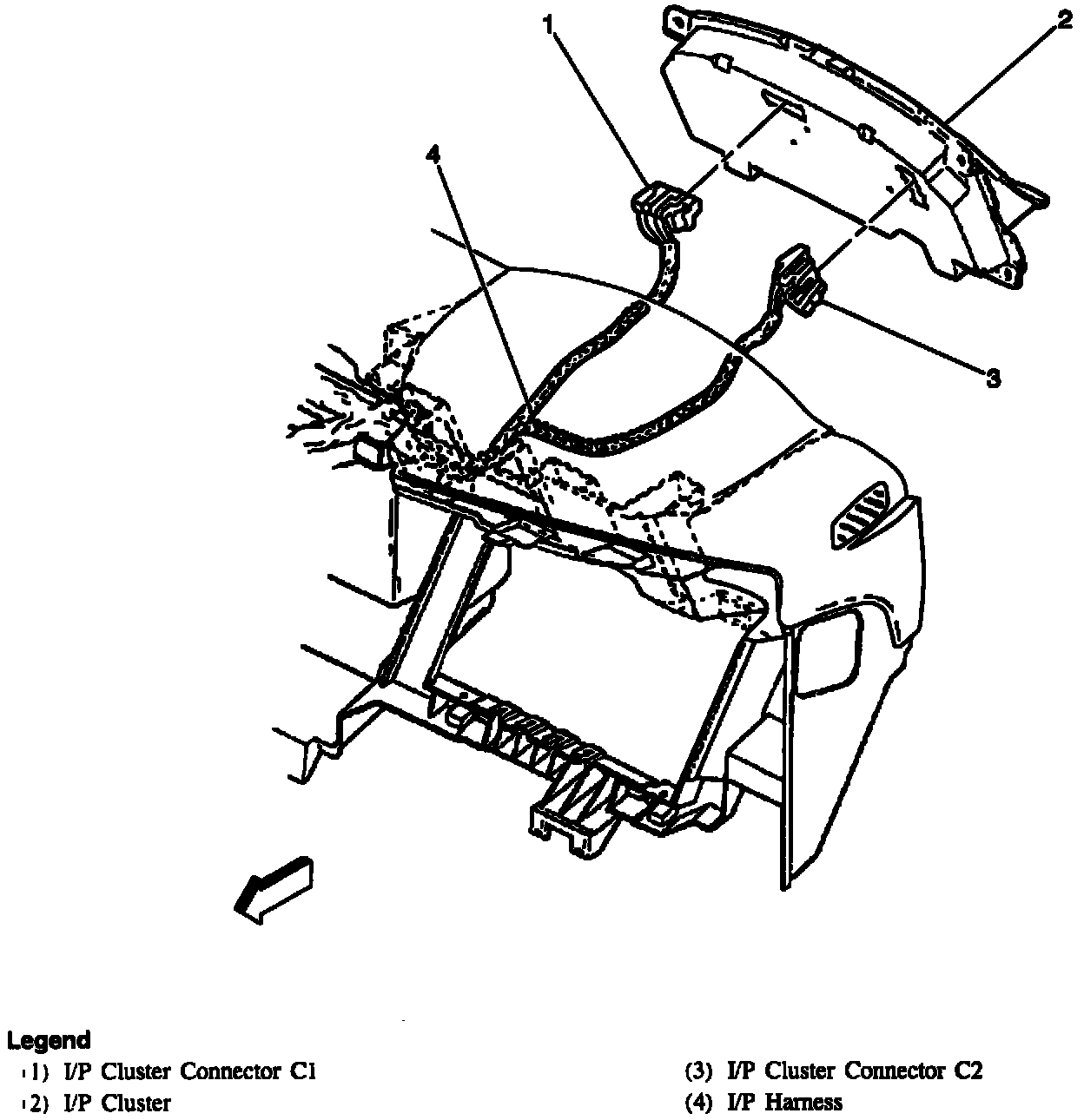 1
2
4
3

Legend
(1) I/P Cluster Connector C1
(2) I/P Cluster
(3) I/P Cluster Connector C2
(4) I/P Harness