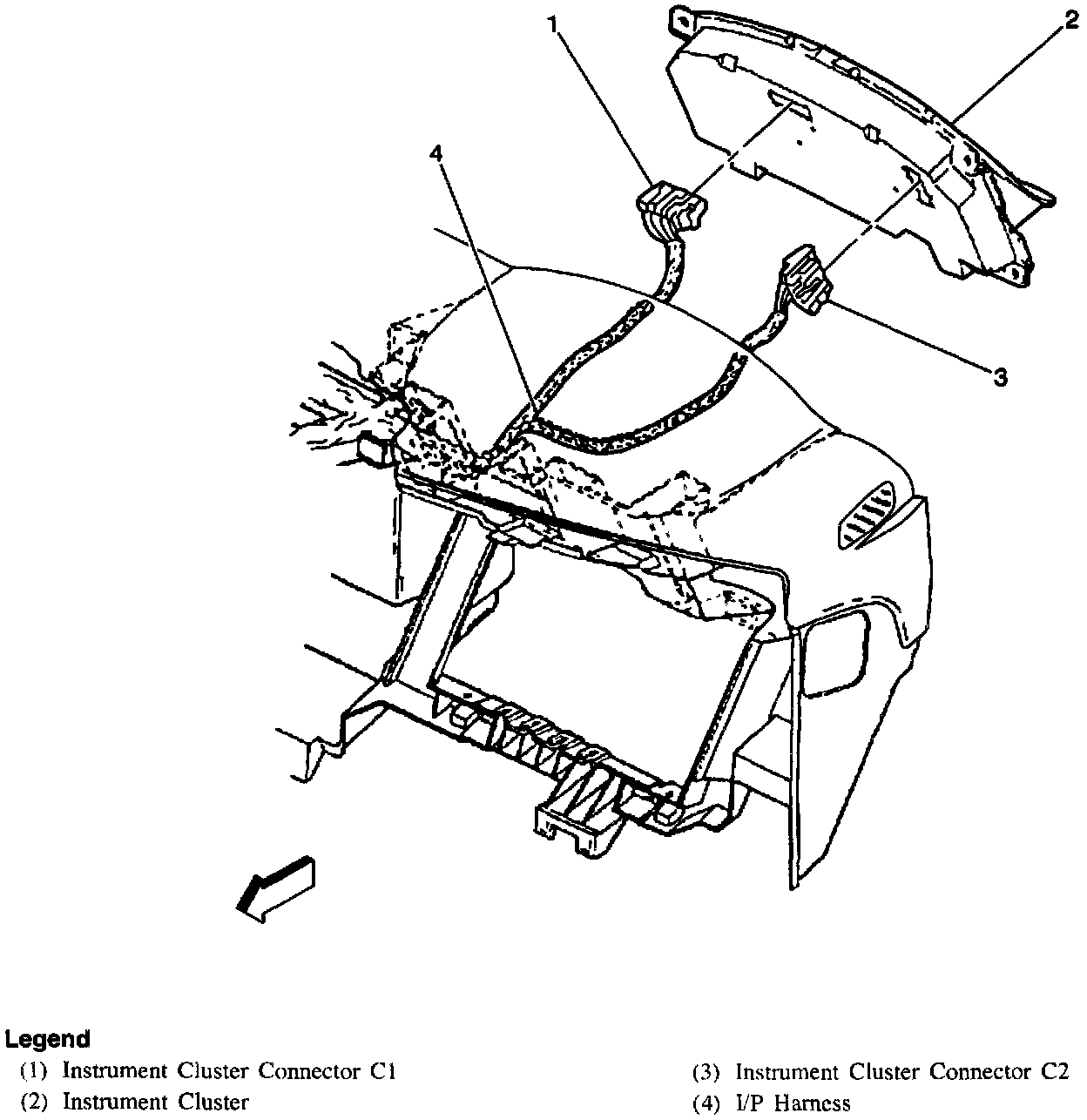 1
2
4
3

Legend
(1) Instrument Cluster Connector C1
(2) Instrument Cluster
(3) Instrument Cluster Connector C2
(4) I/P Harness