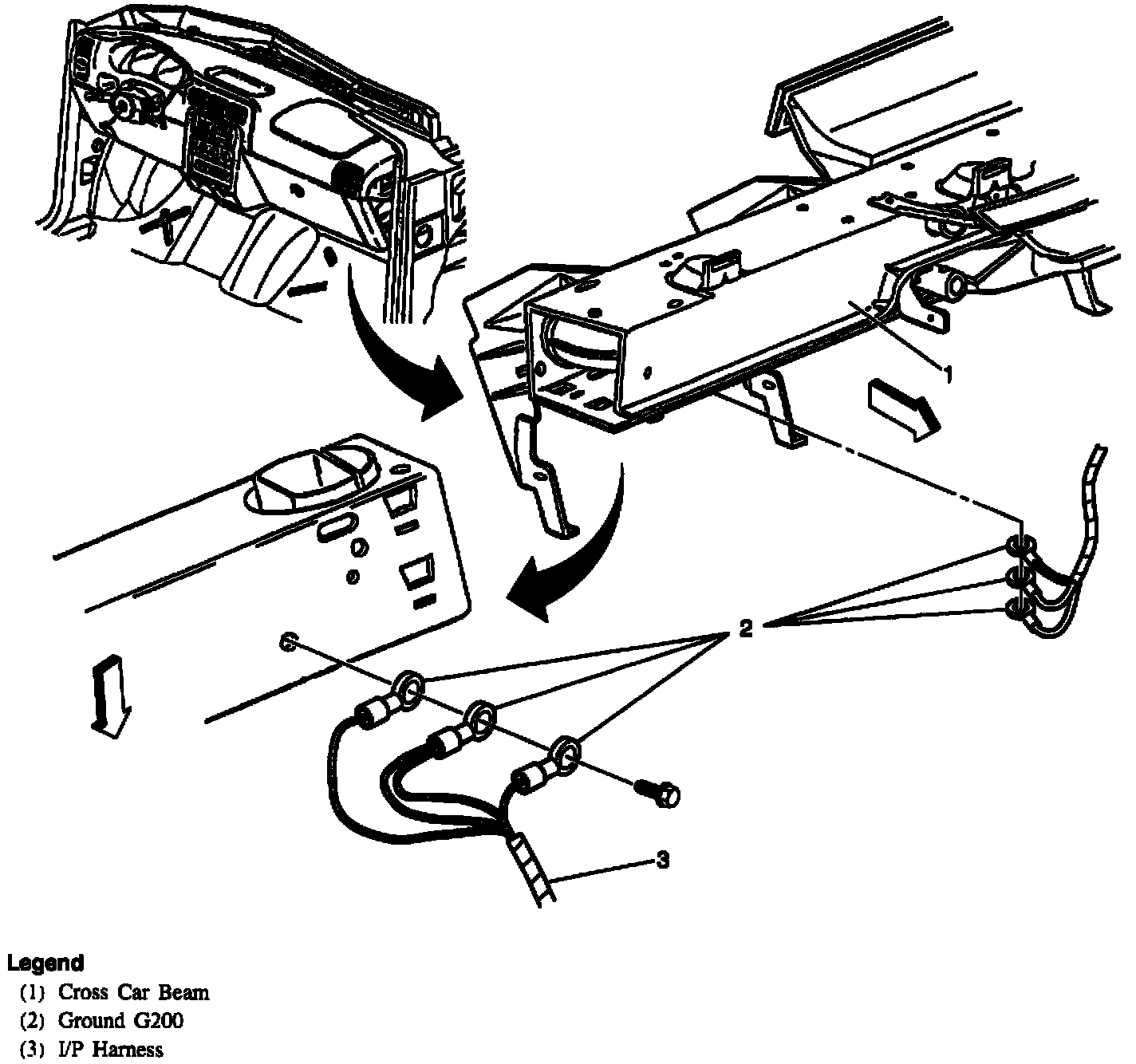 1

2

3

Legend
(1) Cross Car Beam
(2) Ground G200
(3) I/P Harness