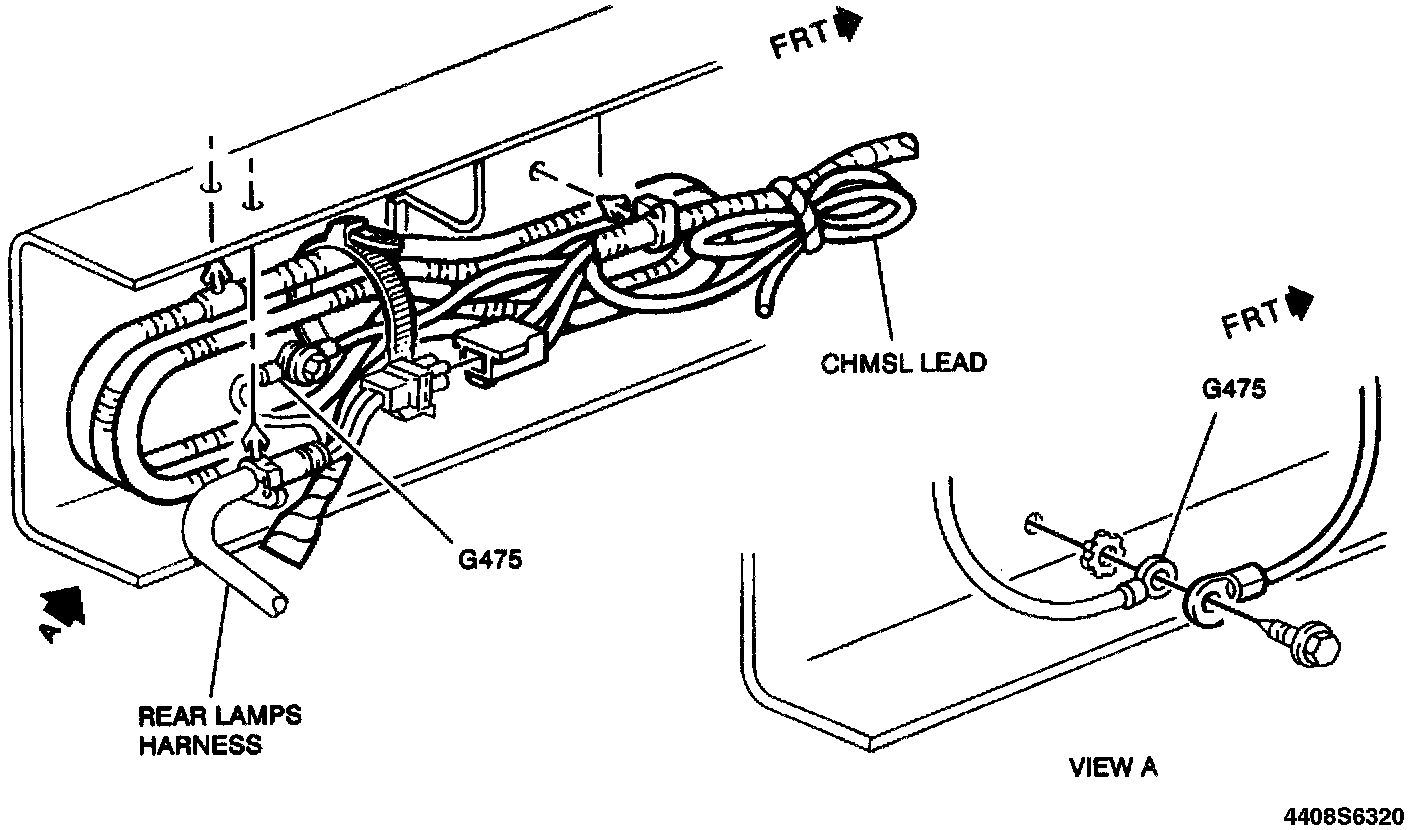 FRT

CHMSL LEAD

FRT

G475

G475

A

REAR LAMPS HARNESS

VIEW A

4408S6320