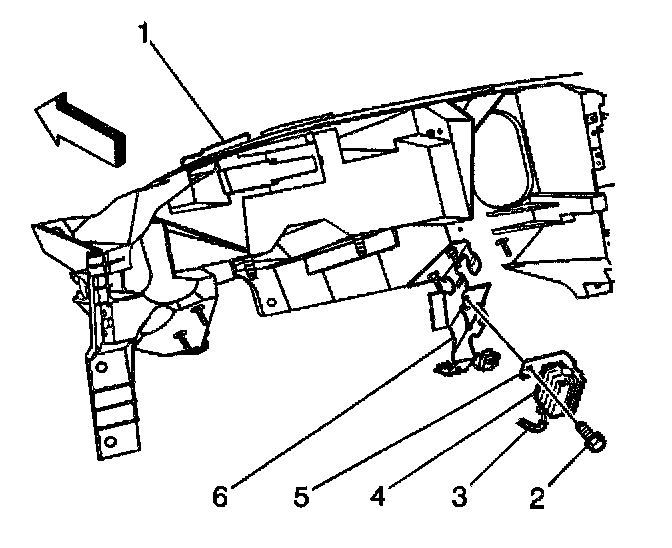 1

6 5 4 3 2