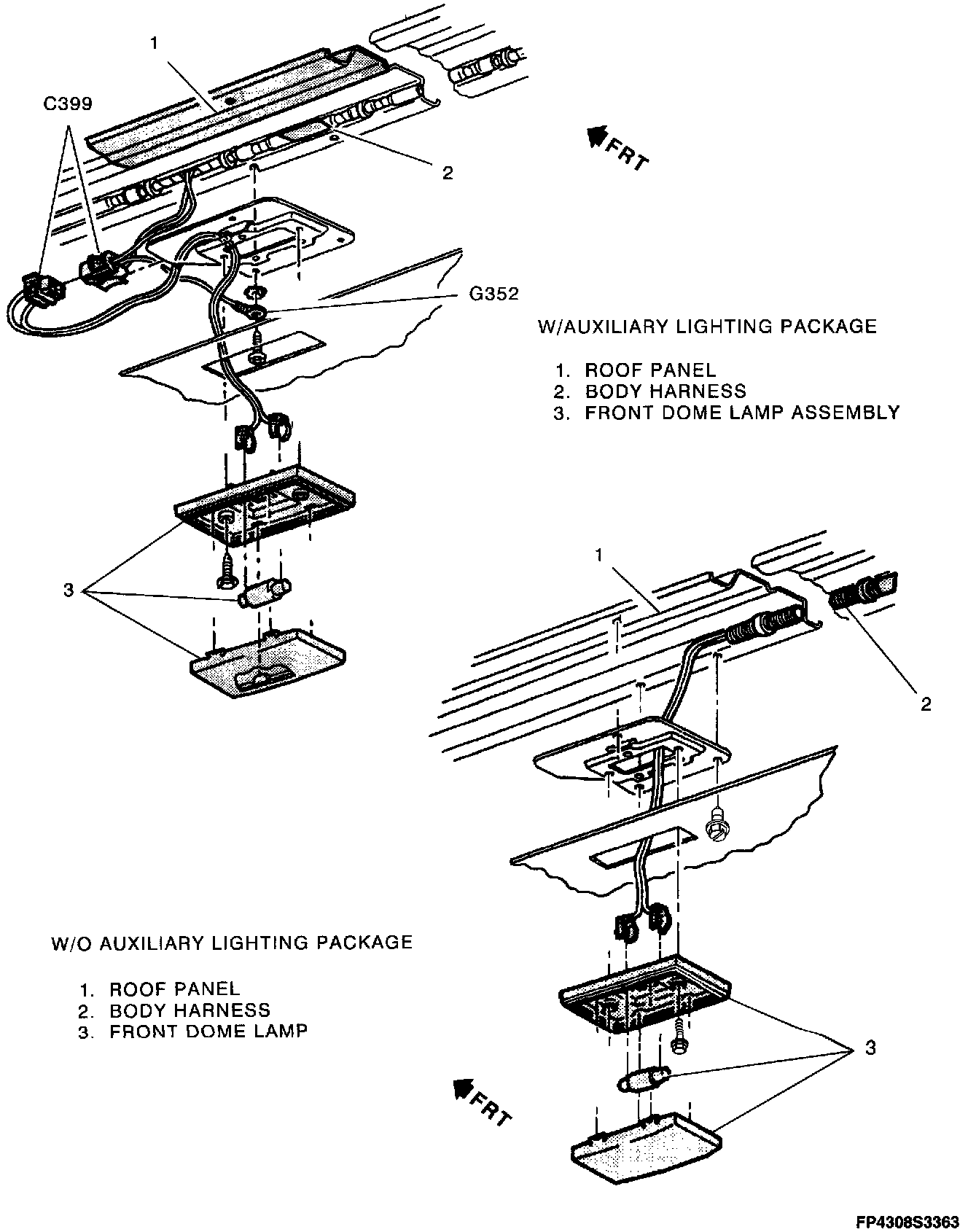 1

C399

2

FRT

G352

W/AUXILIARY LIGHTING PACKAGE

1. ROOF PANEL
2. BODY HARNESS
3. FRONT DOME LAMP ASSEMBLY

3

1

2

W/O AUXILIARY LIGHTING PACKAGE

1. ROOF PANEL
2. BODY HARNESS
3. FRONT DOME LAMP

3

FRT

FP4308S3363