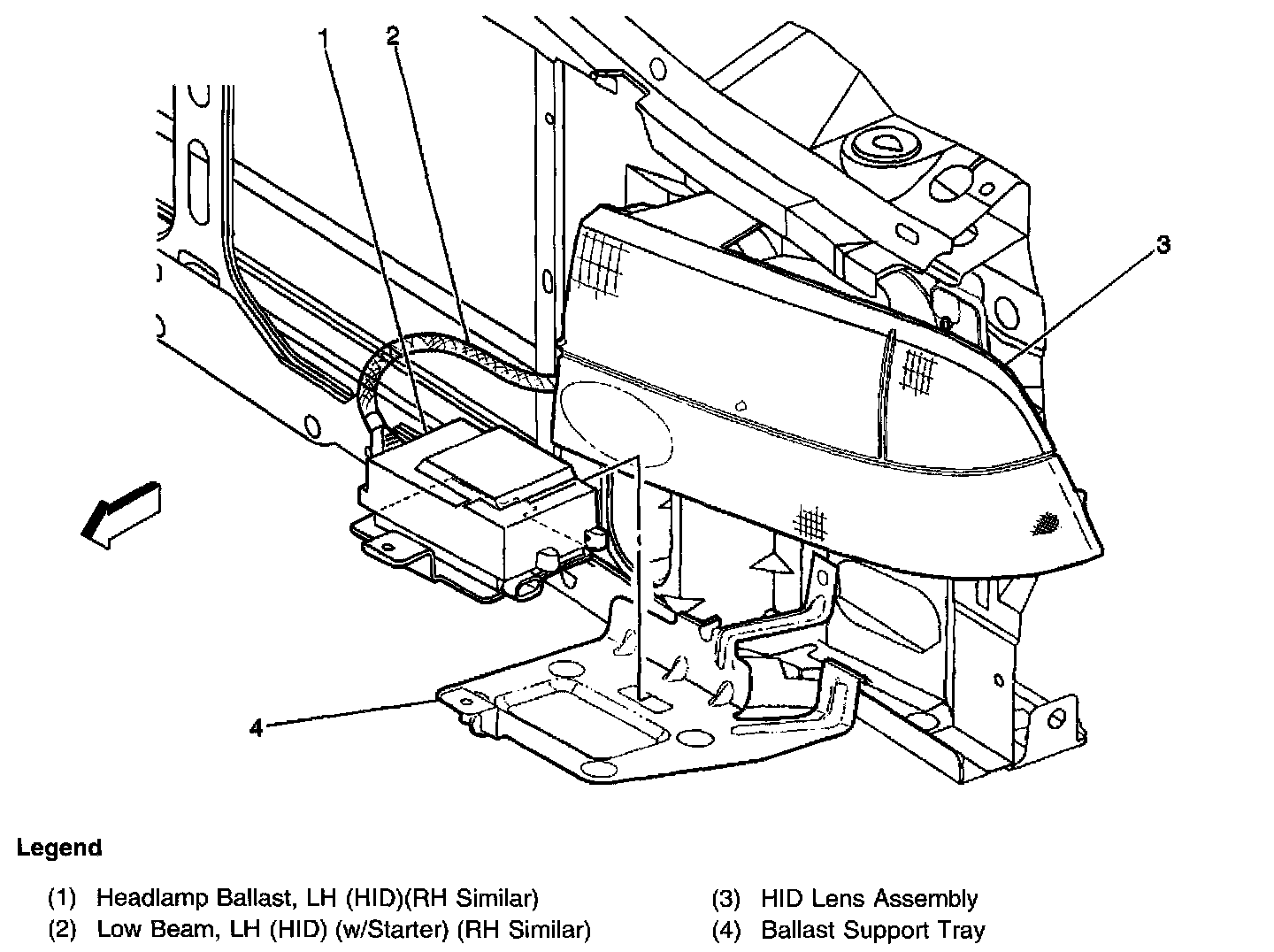 1
2
3
4

Legend

(1) Headlamp Ballast, LH (HID)(RH Similar)
(2) Low Beam, LH (HID) (w/Starter) (RH Similar)
(3) HID Lens Assembly
(4) Ballast Support Tray