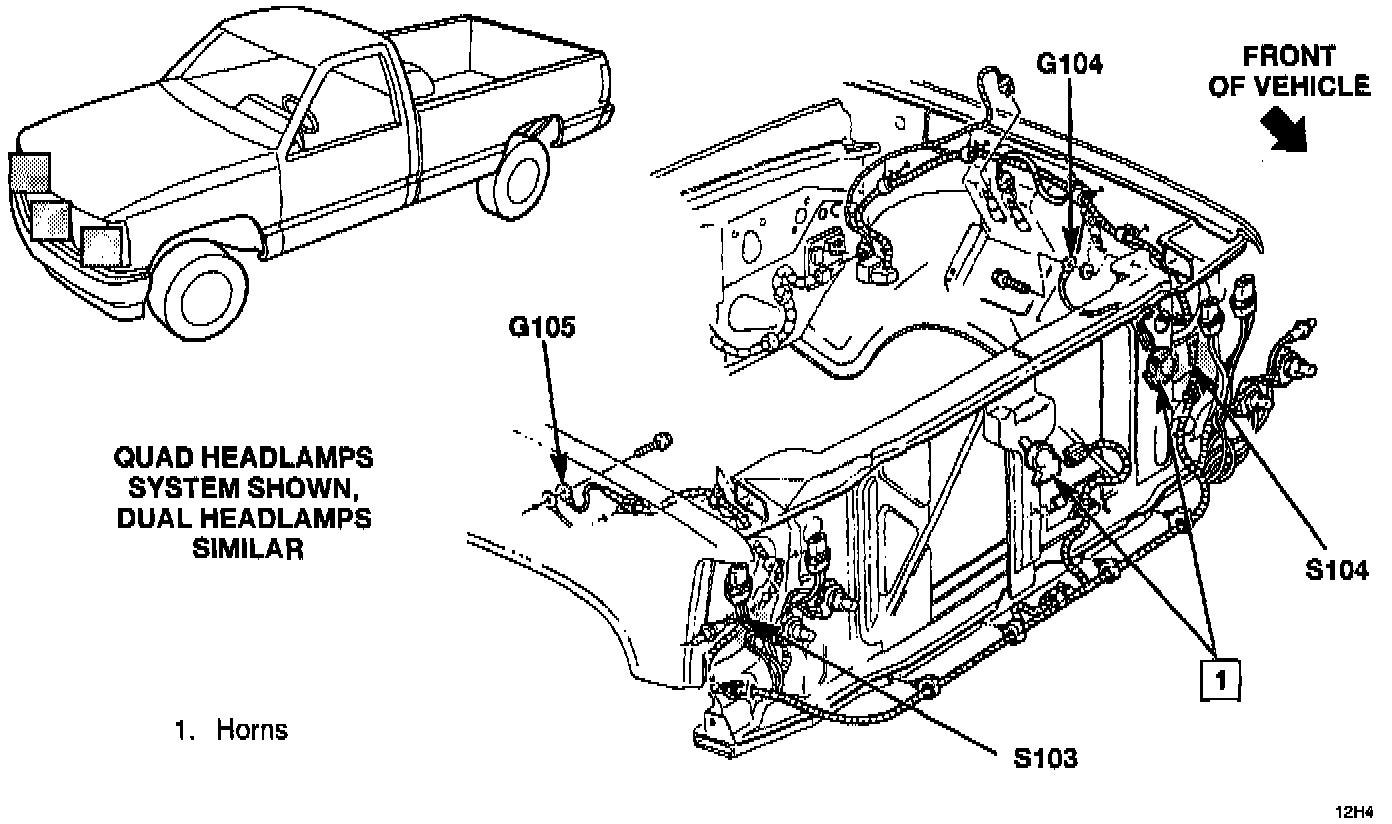 G104

FRONT OF VEHICLE

G105

QUAD HEADLAMPS SYSTEM SHOWN, DUAL HEADLAMPS SIMILAR

S104

1

1. Horns

S103

12H4