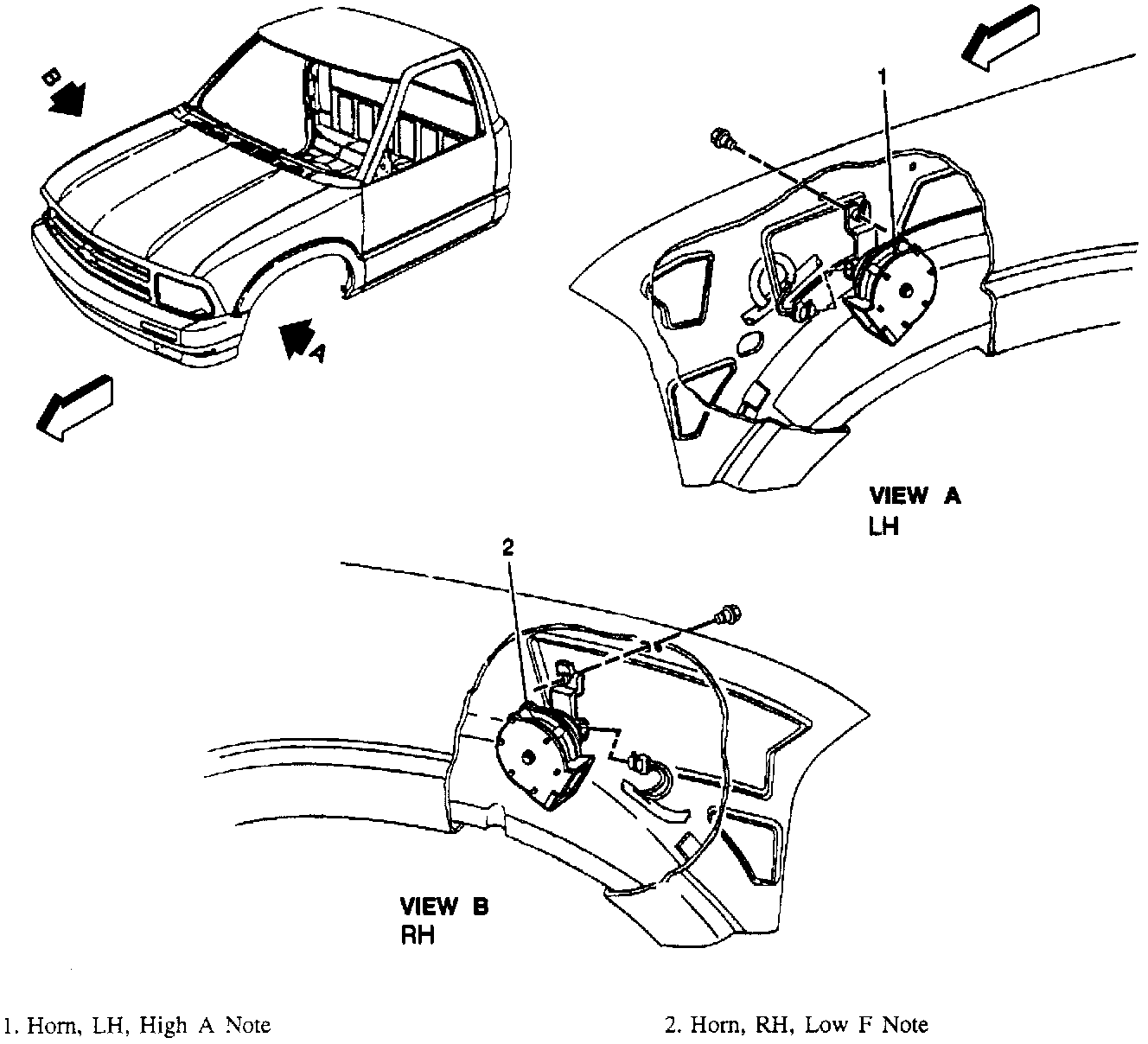 B

A

1

VIEW A
LH

2

VIEW B
RH

1. Horn, LH, High A Note

2. Horn, RH, Low F Note