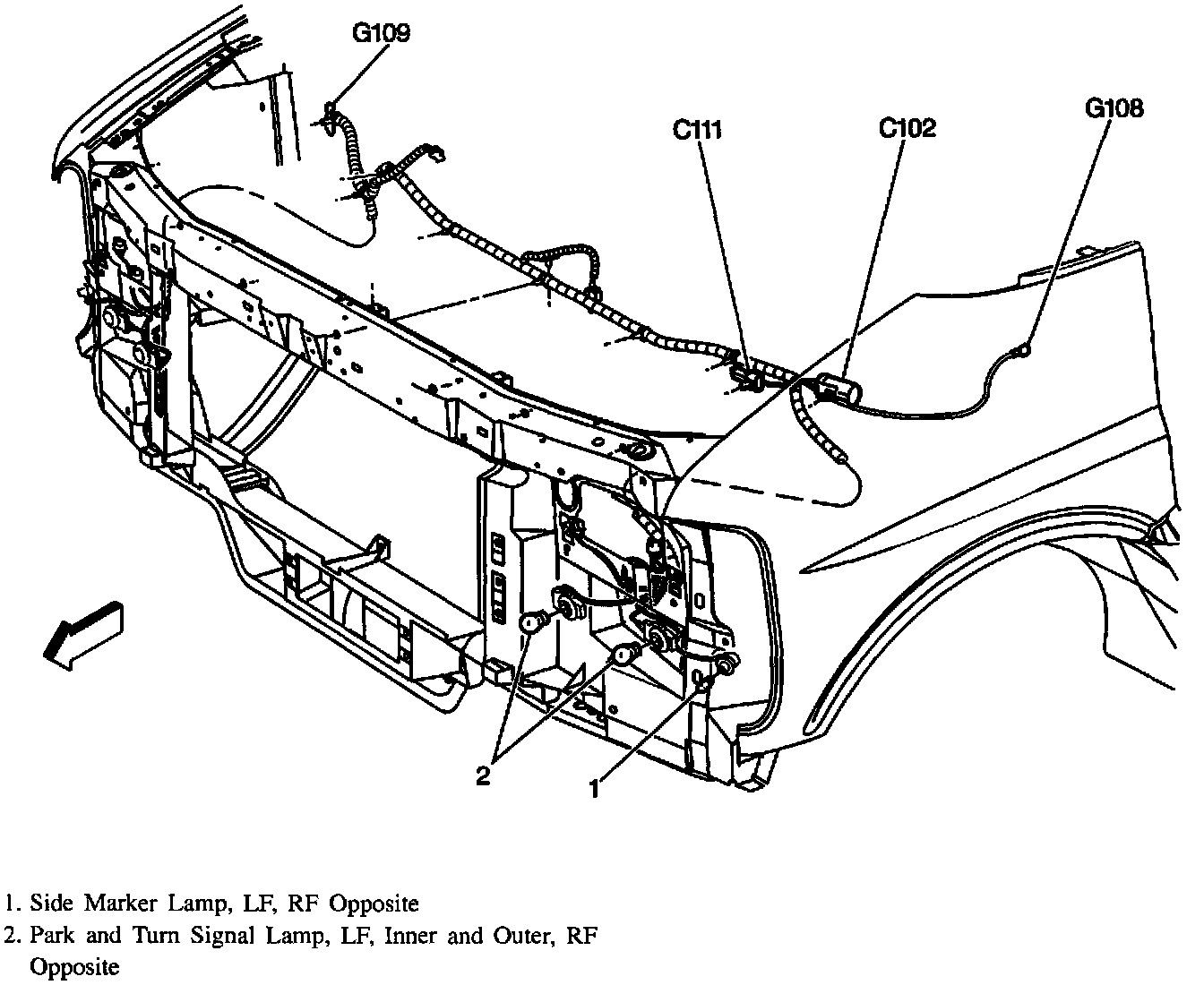 G109

C111

C102

G108

2

1

1. Side Marker Lamp, LF, RF Opposite
2. Park and Turn Signal Lamp, LF, Inner and Outer, RF Opposite