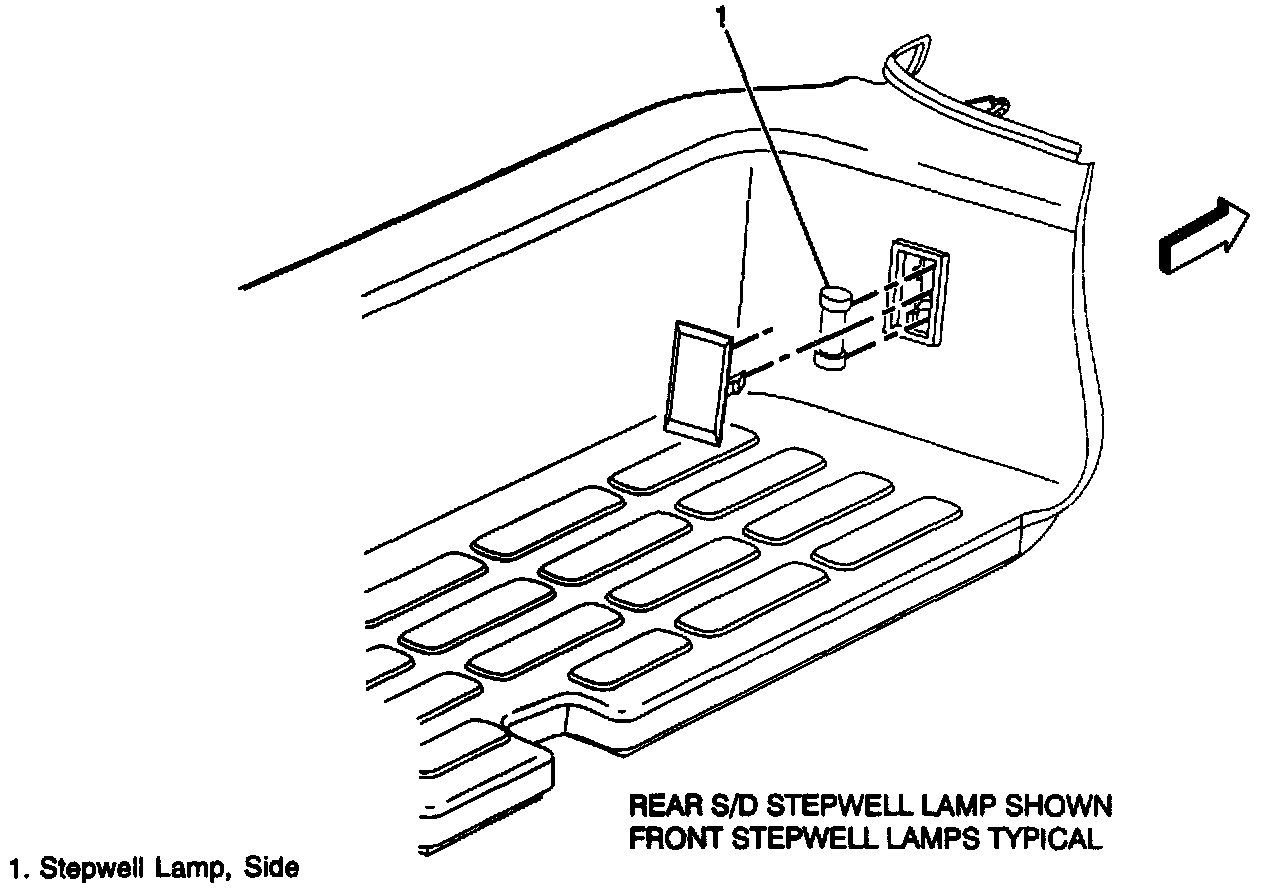 1

REAR S/D STEPWELL LAMP SHOWN
FRONT STEPWELL LAMPS TYPICAL

1. Stepwell Lamp, Side