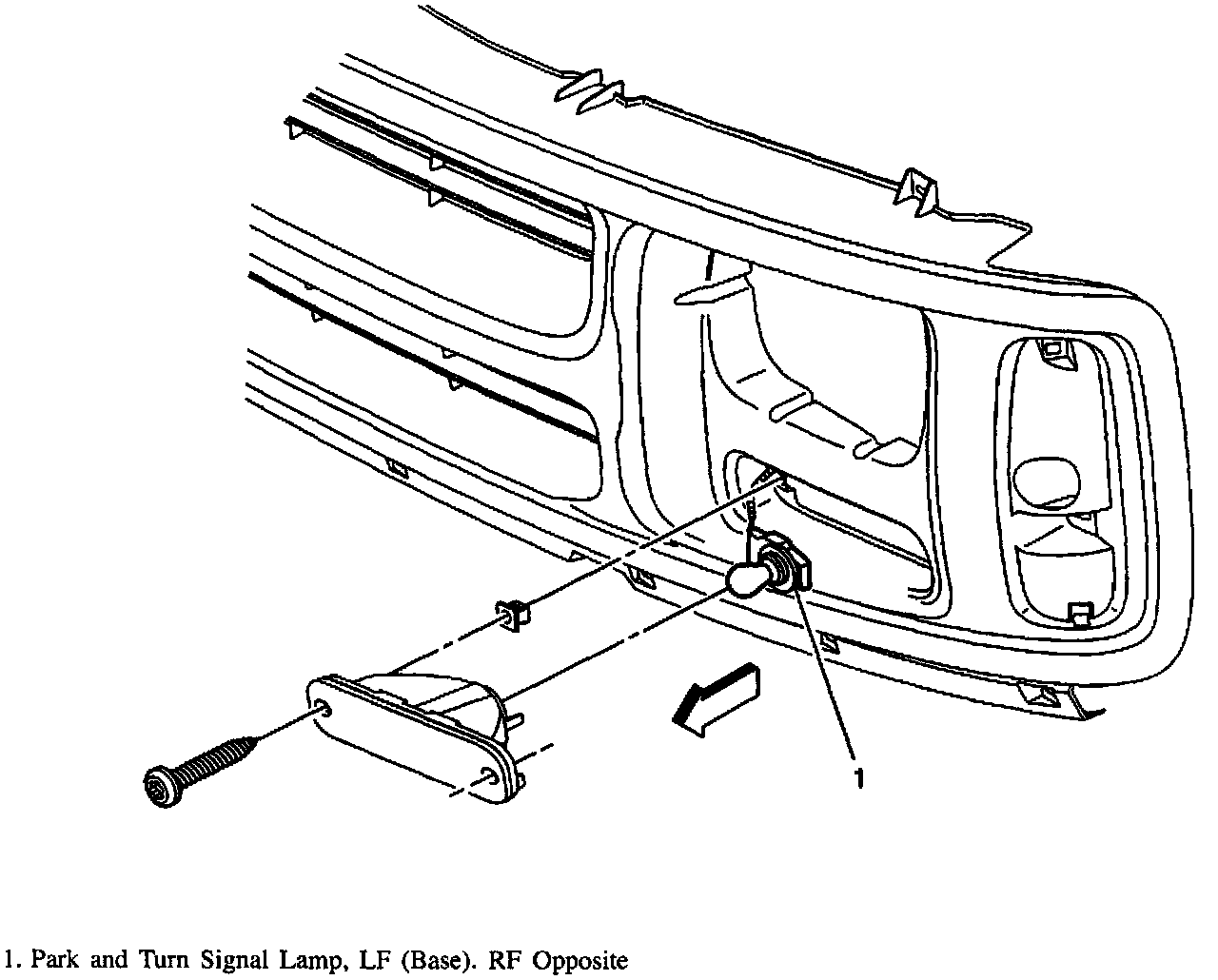 1

1. Park and Turn Signal Lamp, LF (Base). RF Opposite