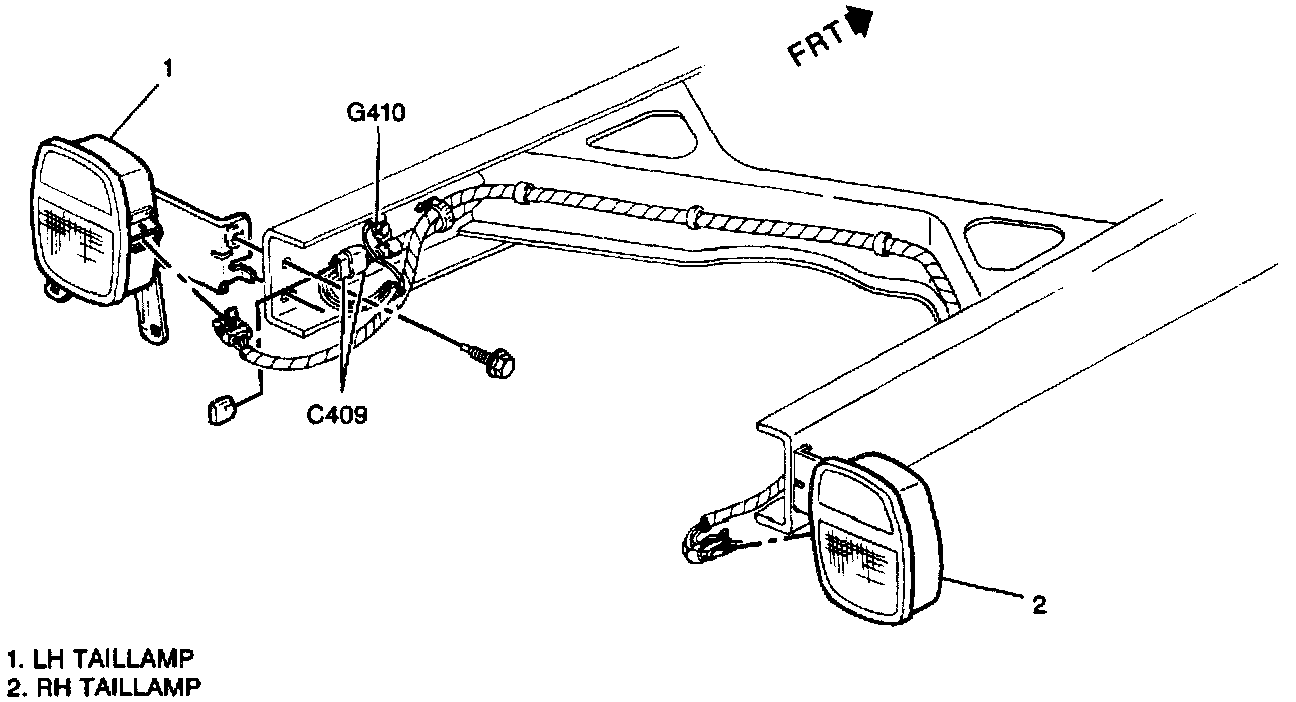 FRT

1

G410

C409

2

1. LH TAILLAMP
2. RH TAILLAMP