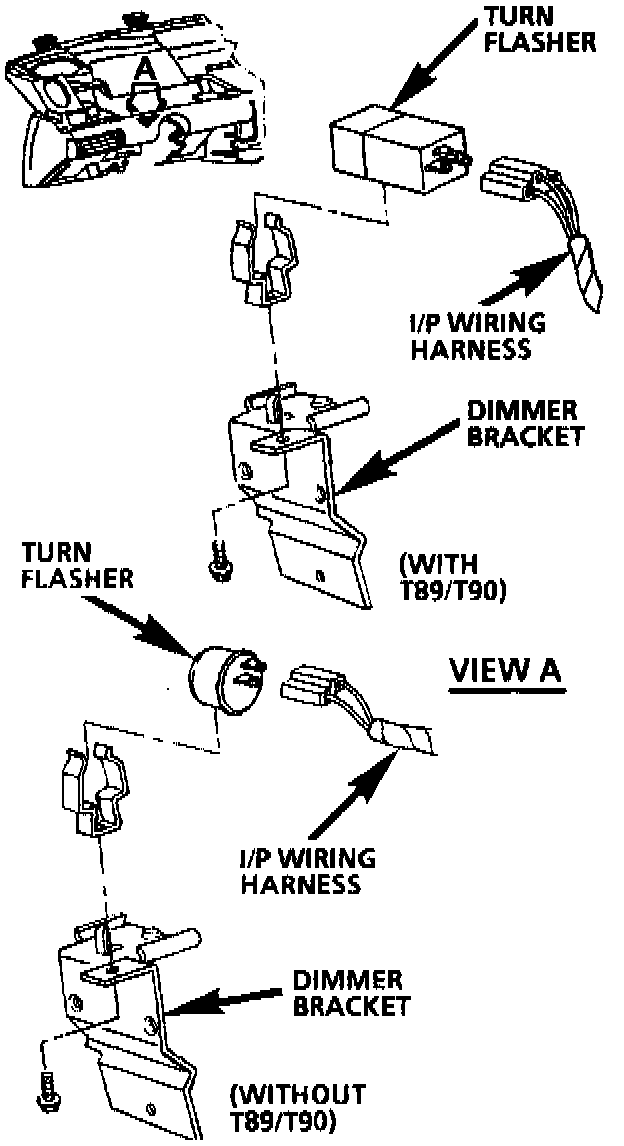 A

TURN FLASHER

I/P WIRING HARNESS

DIMMER BRACKET

(WITH T89/T90)

TURN FLASHER

VIEW A

I/P WIRING HARNESS

DIMMER BRACKET

(WITHOUT T89/T90)