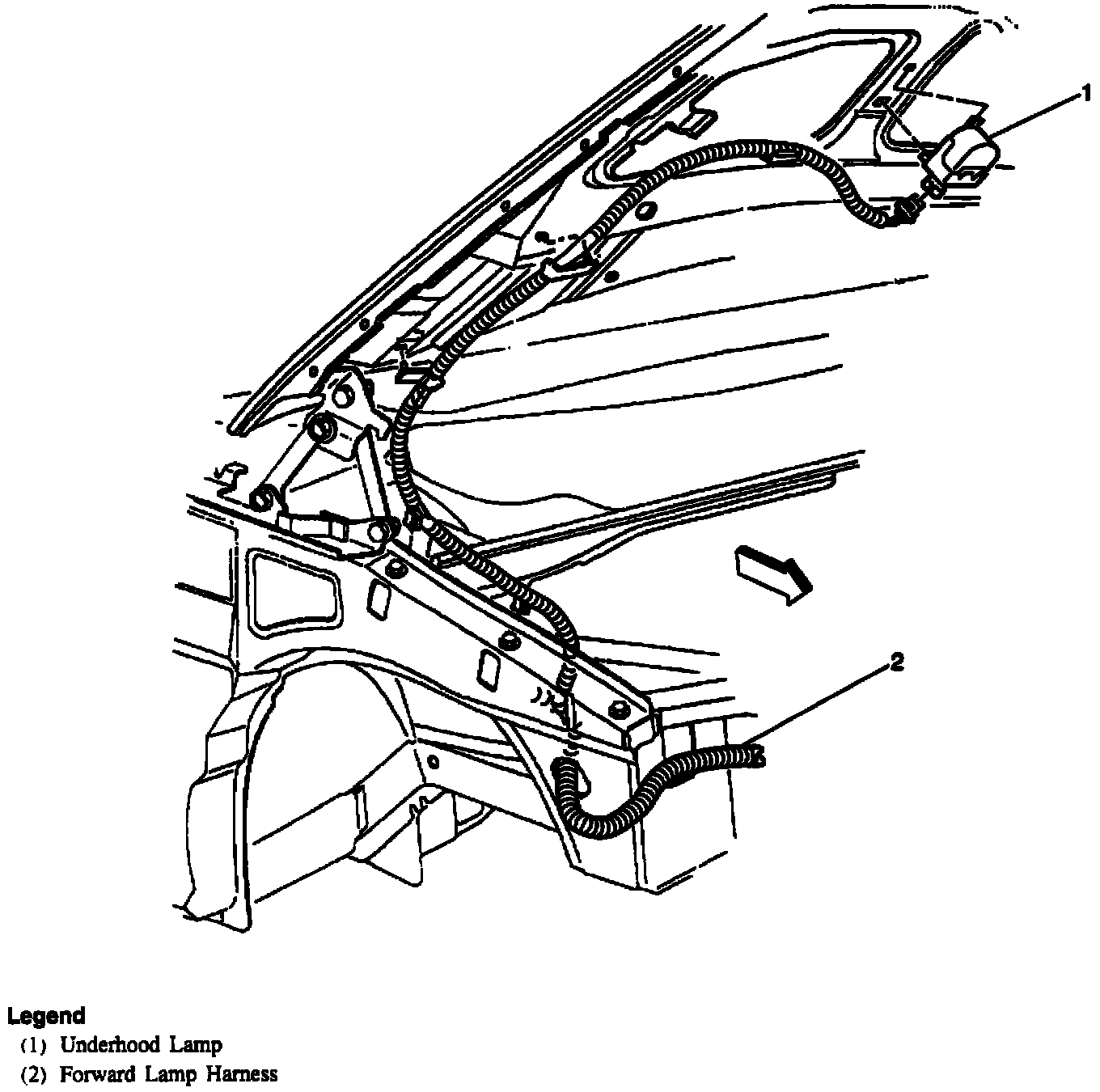 1

2

Legend
(1) Underhood Lamp
(2) Forward Lamp Harness