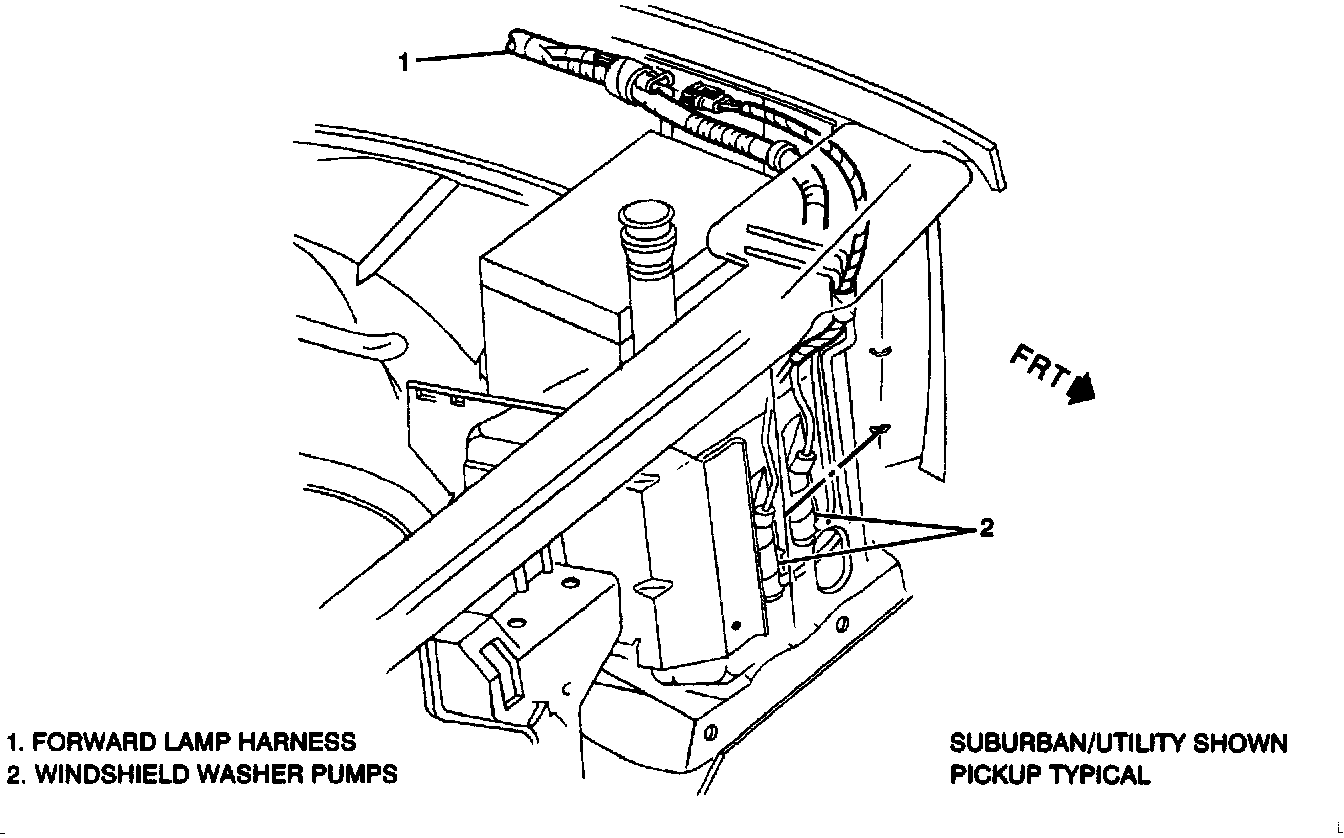 1

FRT

2

1. FORWARD LAMP HARNESS
2. WINDSHIELD WASHER PUMPS

SUBURBAN/UTILITY SHOWN
PICKUP TYPICAL