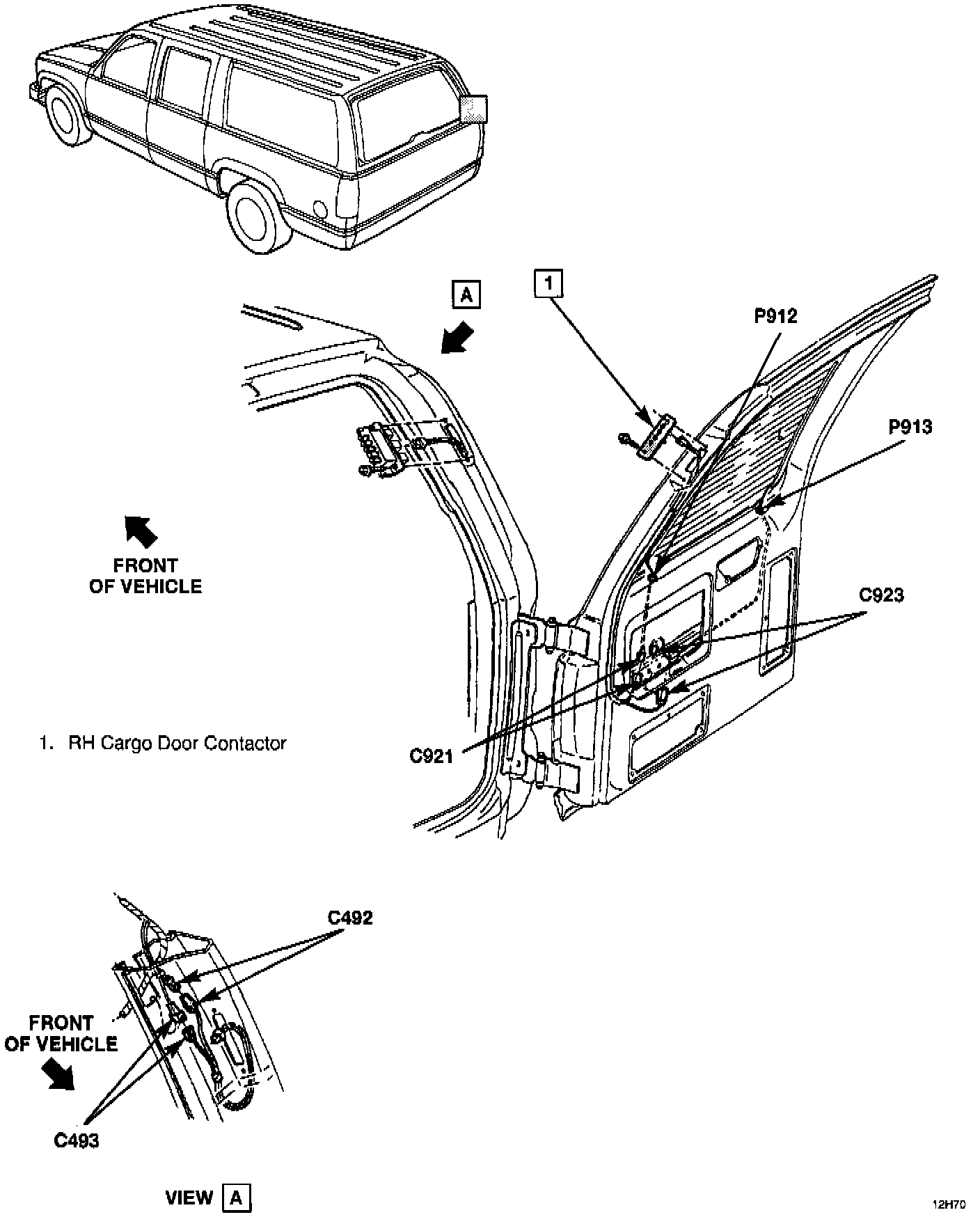 A

1

P912

P913

FRONT OF VEHICLE

C923

1. RH Cargo Door Contactor

C921

C492

FRONT OF VEHICLE

C493

VIEW A

12H70