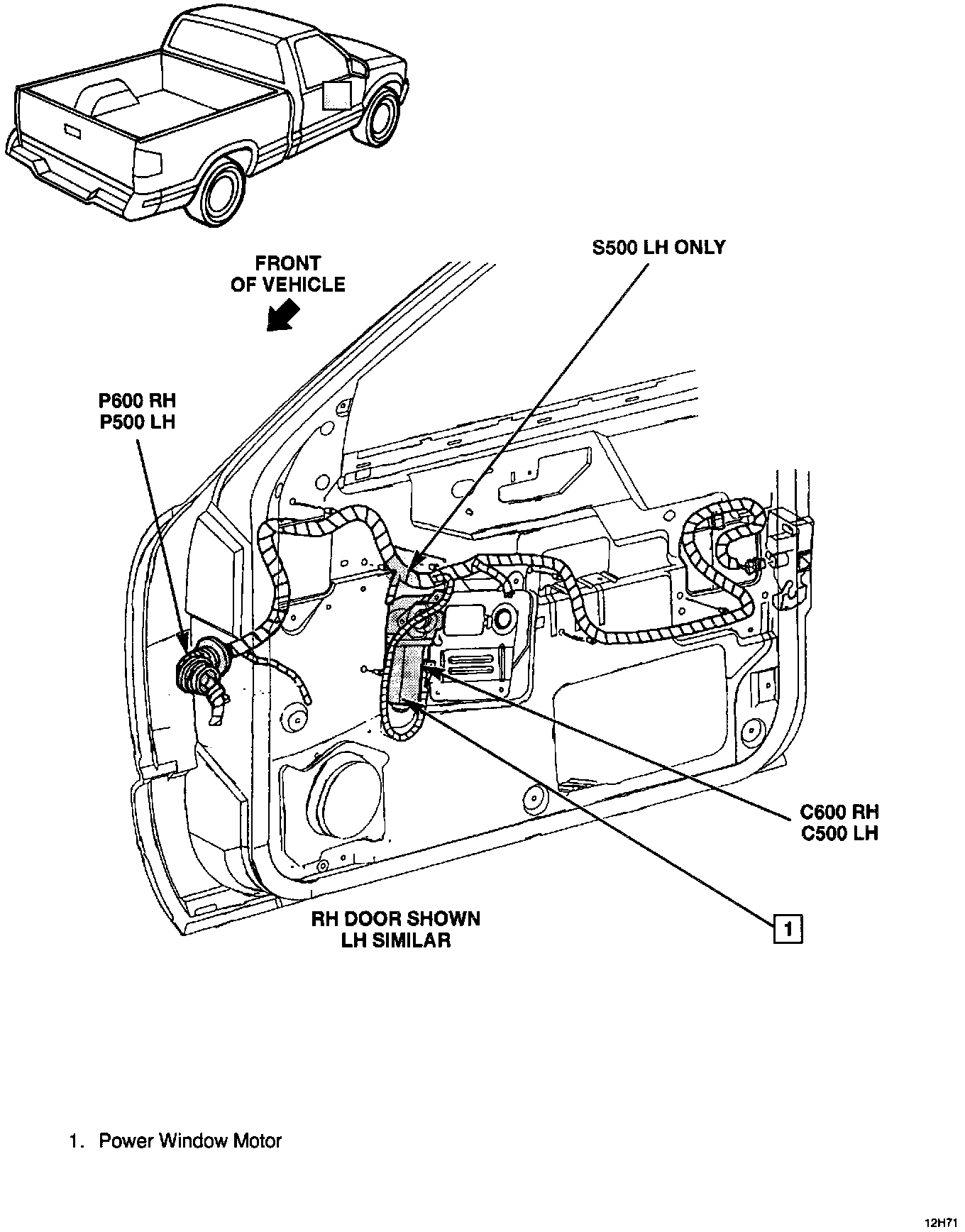 FRONT OF VEHICLE

S500 LH ONLY

P600 RH
P500 LH

C600 RH
C500 LH

RH DOOR SHOWN
LH SIMILAR

1

1. Power Window Motor

12H71