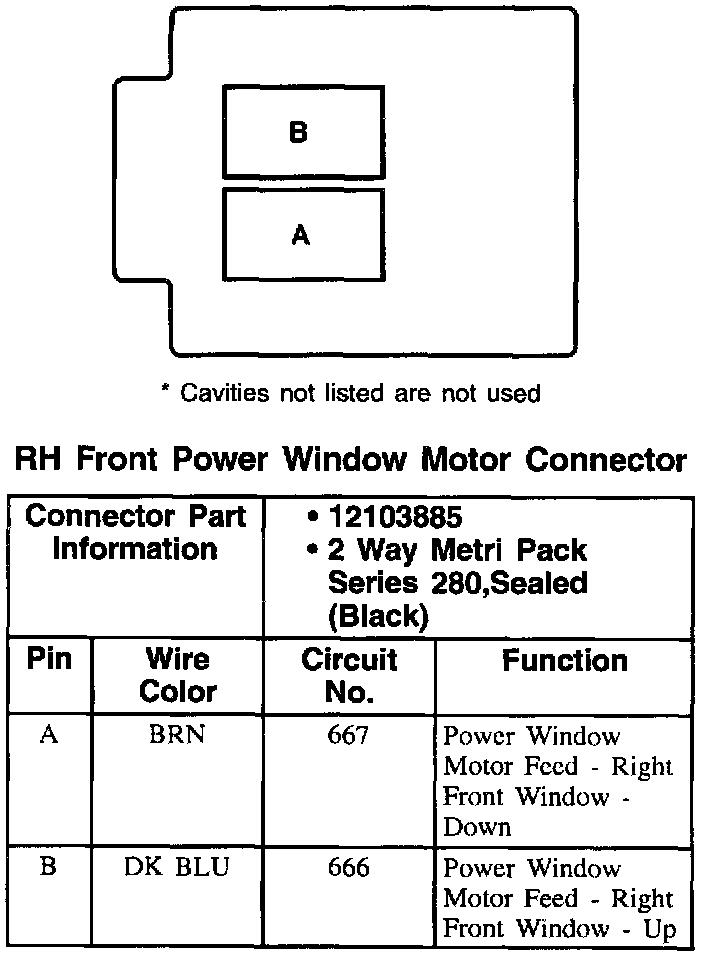 B

A

* Cavities not listed are not used

RH Front Power Window Motor Connector

| Connector Part Information | | • 12103885 • 2 Way Metri Pack Series 280,Sealed (Black) | |
|---|---|---|---|
| Pin | Wire Color | Circuit No. | Function |
| A | BRN | 667 | Power Window Motor Feed - Right Front Window - Down |
| B | DK BLU | 666 | Power Window Motor Feed - Right Front Window - Up |